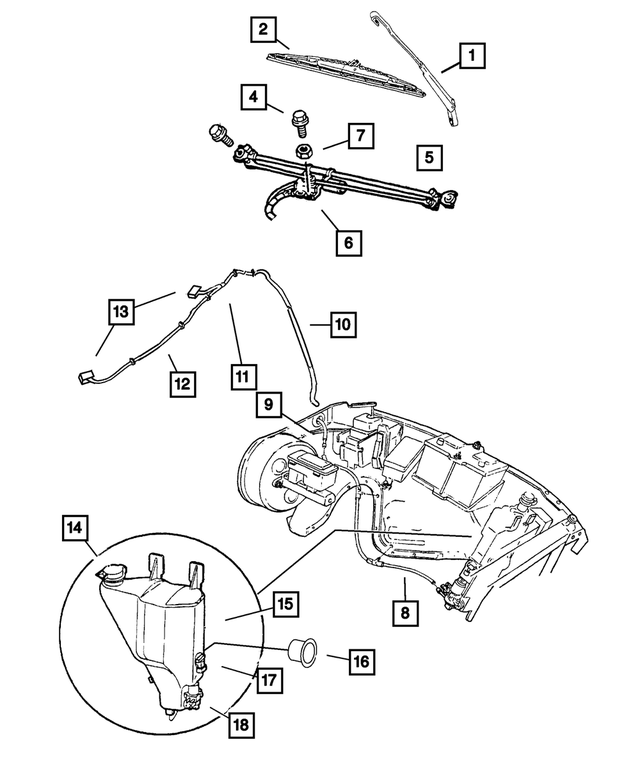 2
1
4
7
5
6
13
10
12
11
9
14
15
8
16
17
18