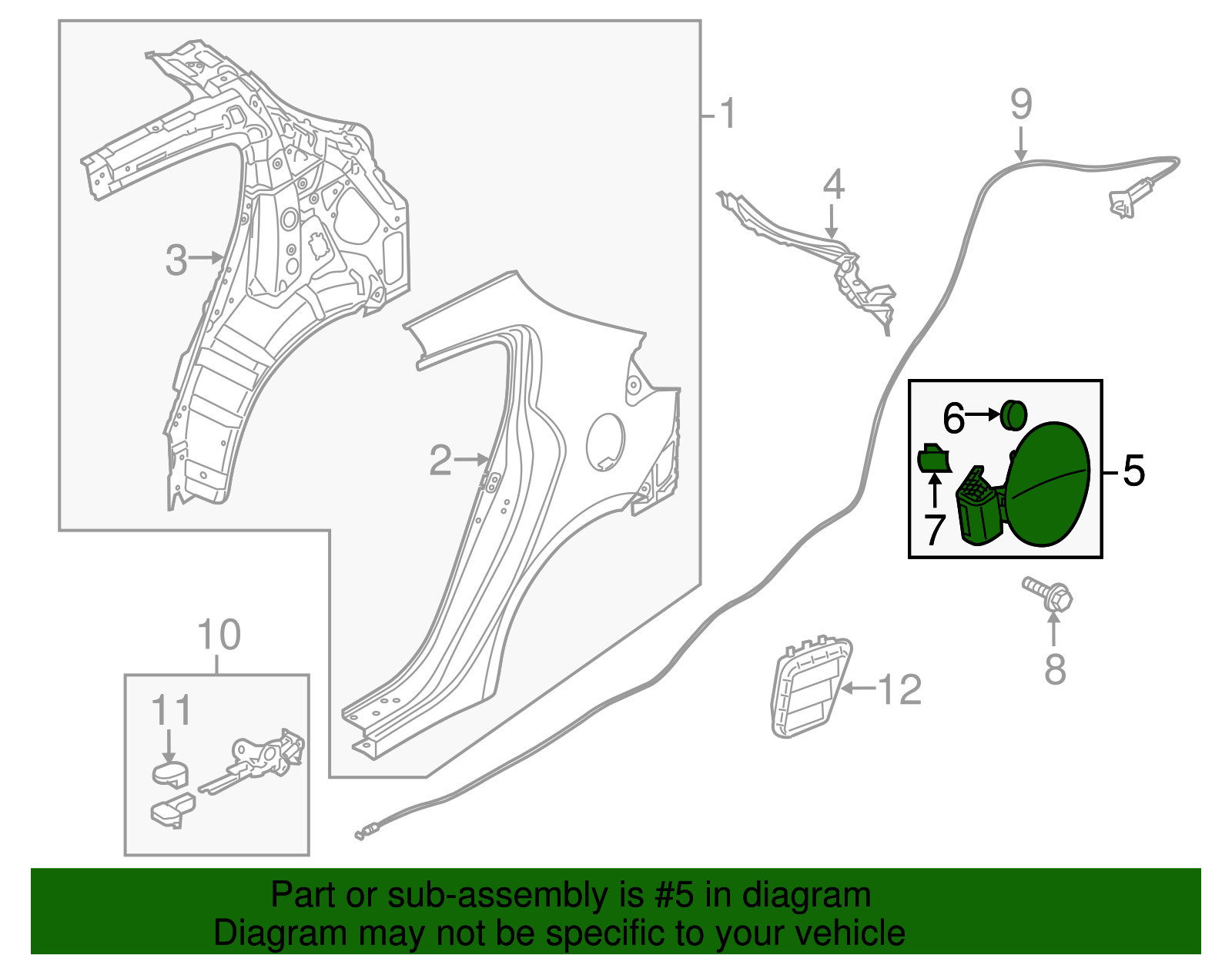 1
9
4
3
2
6
5
7
8
10
11
12

Part or sub-assembly is #5 in diagram
Diagram may not be specific to your vehicle