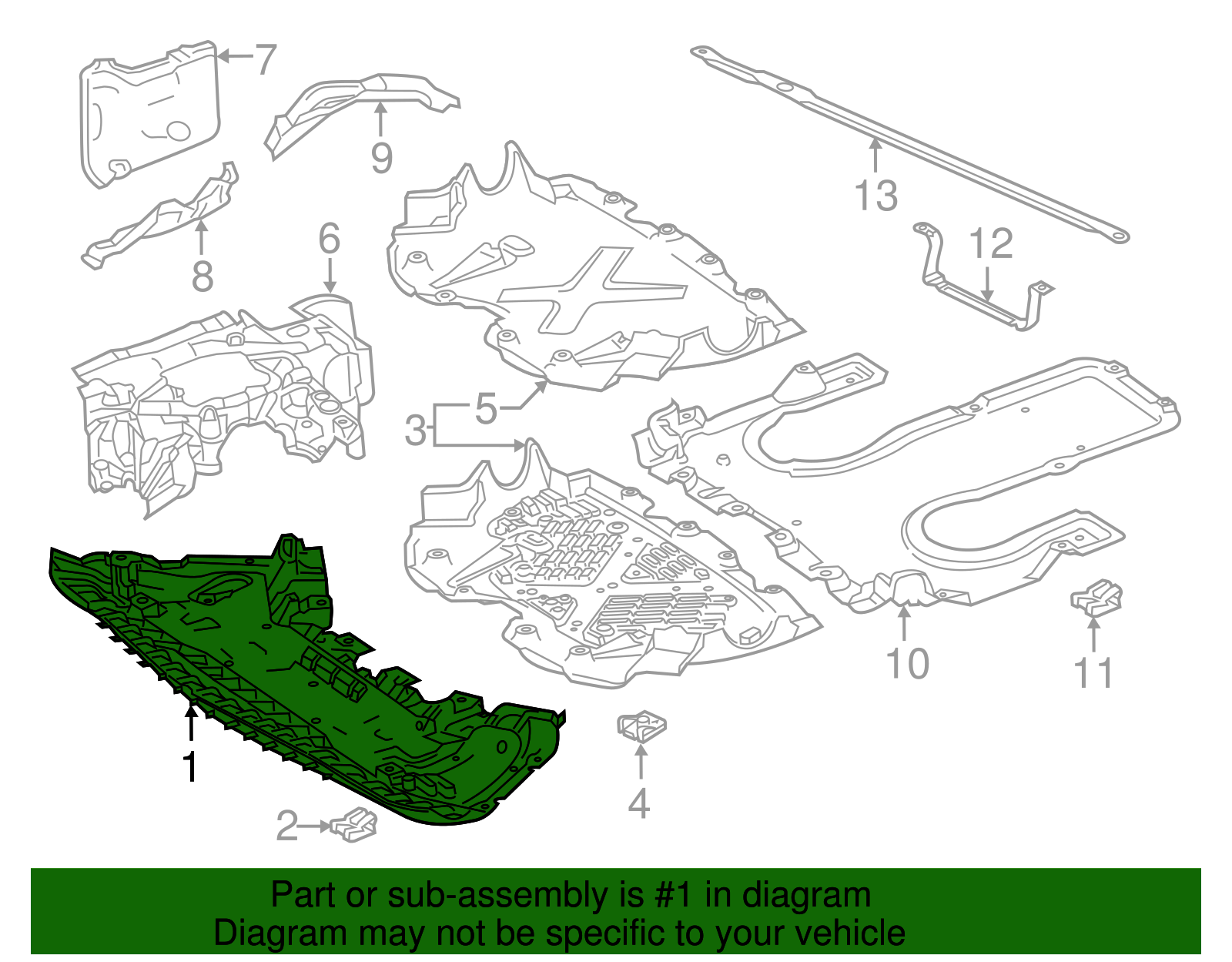 7
9
13
8
6
12
5
3
10
11
1
4
2

Part or sub-assembly is #1 in diagram
Diagram may not be specific to your vehicle