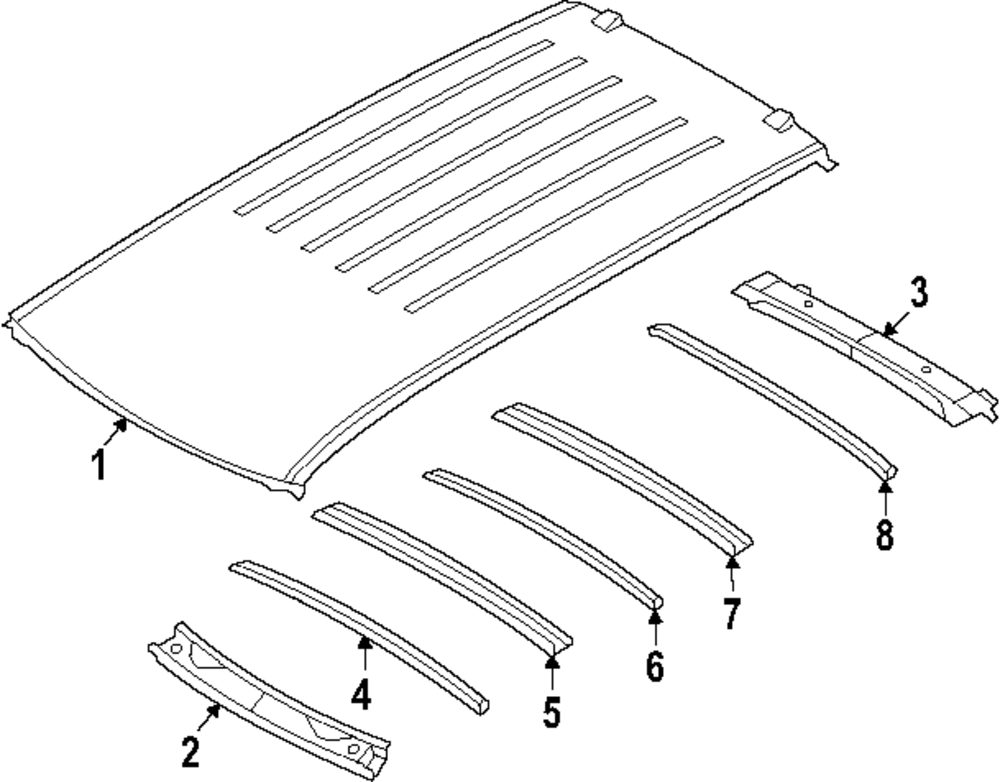 3
1
8
7
6
4
5
2