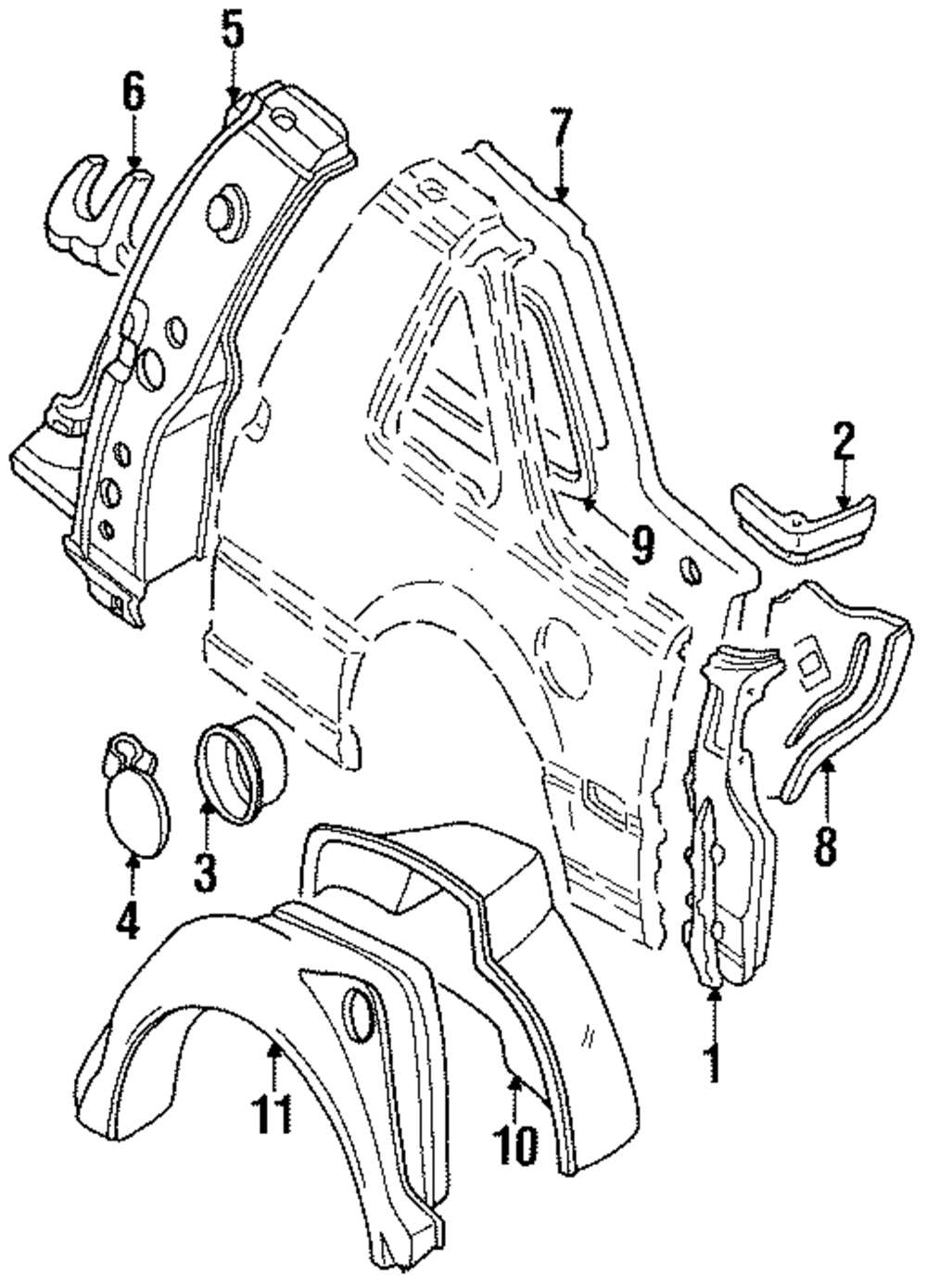 5
6
7
2
9
8
3
4
1
11
10