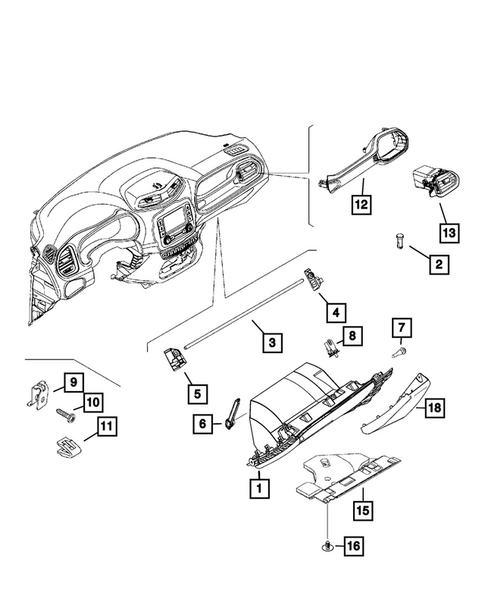 12
13
2
4
3
8
7
5
9
10
11
6
18
1
15
16