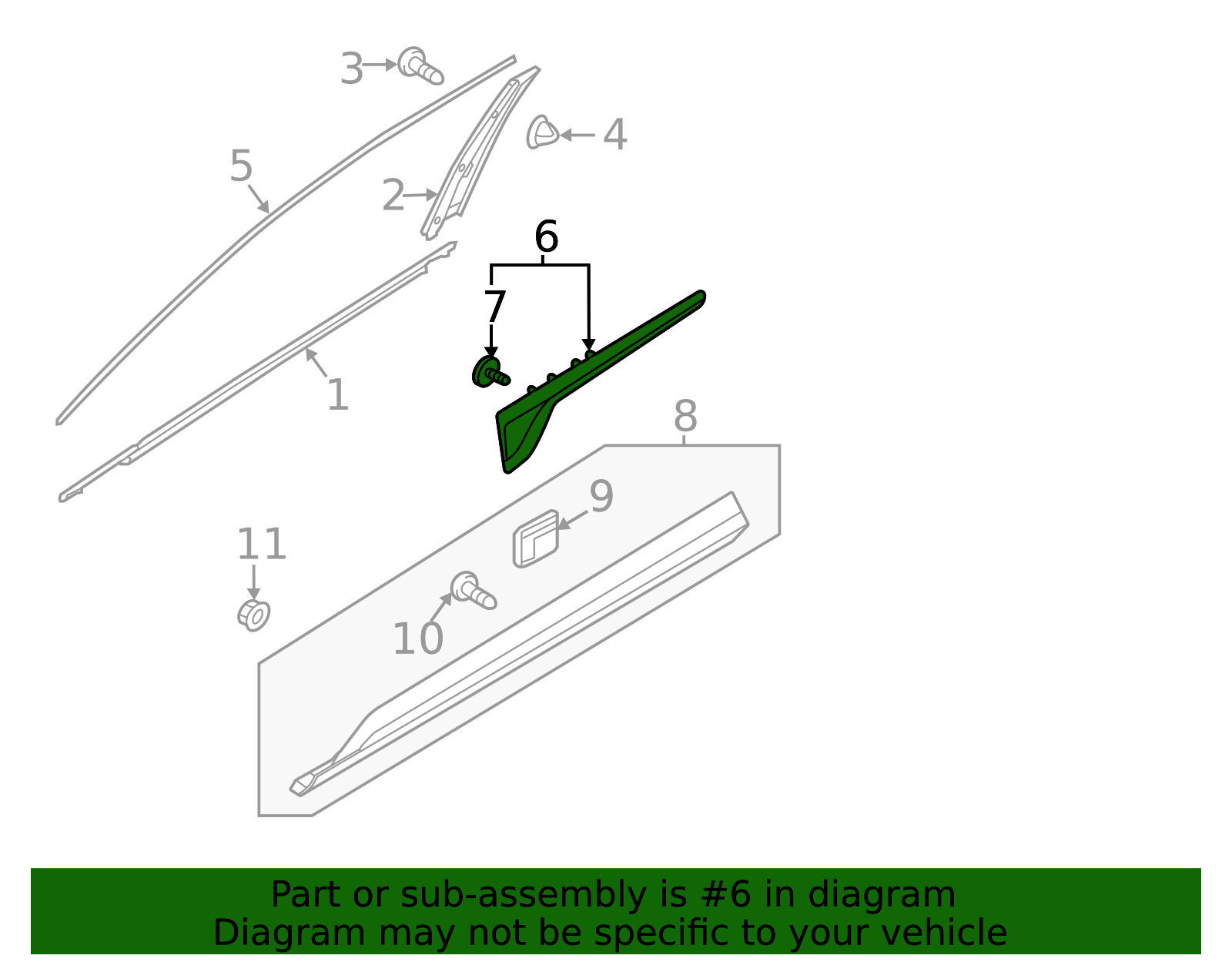 3
4
5
2
6
7
1
8
9
11
10

Part or sub-assembly is #6 in diagram
Diagram may not be specific to your vehicle