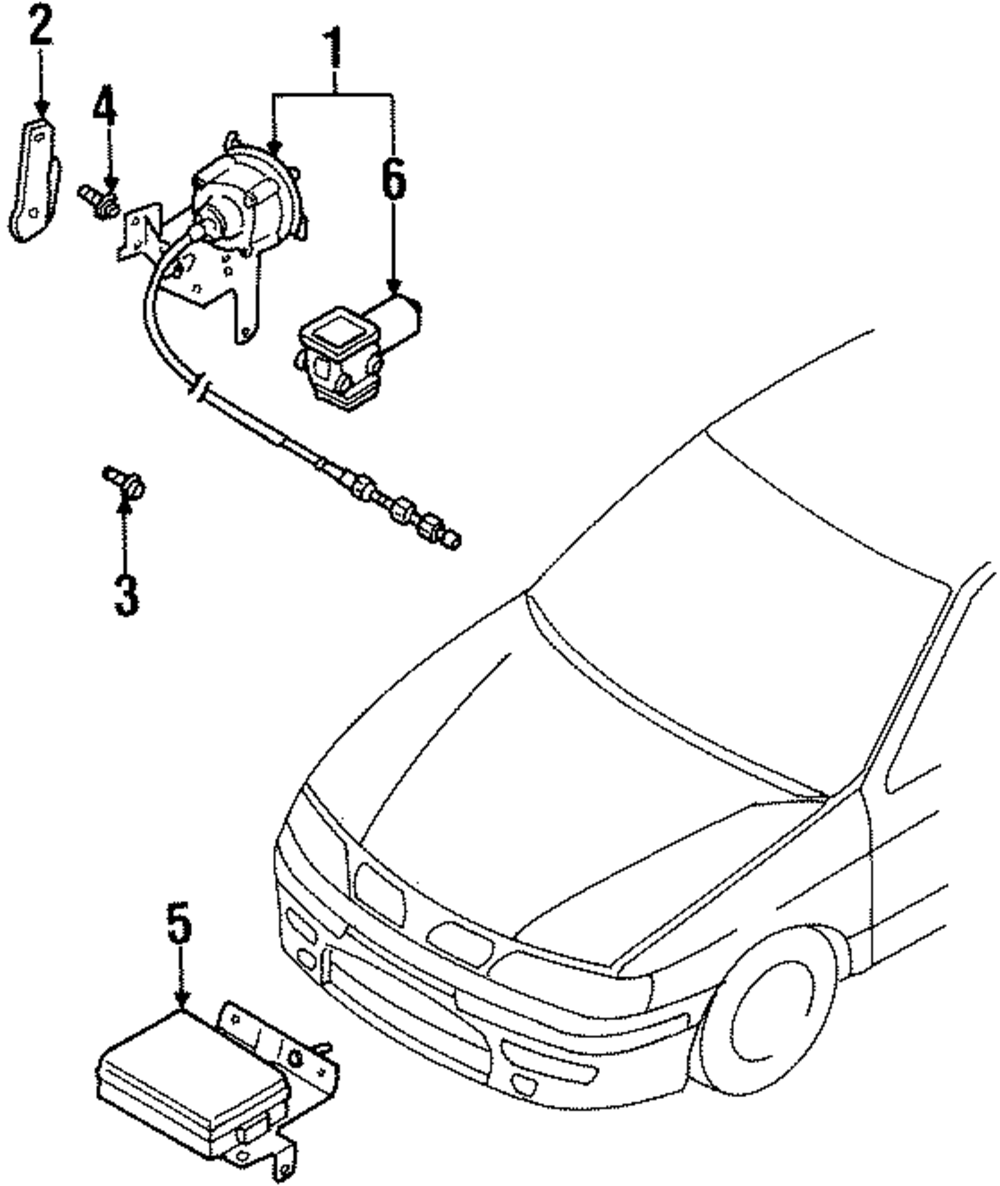 2
4
1
6
3
5