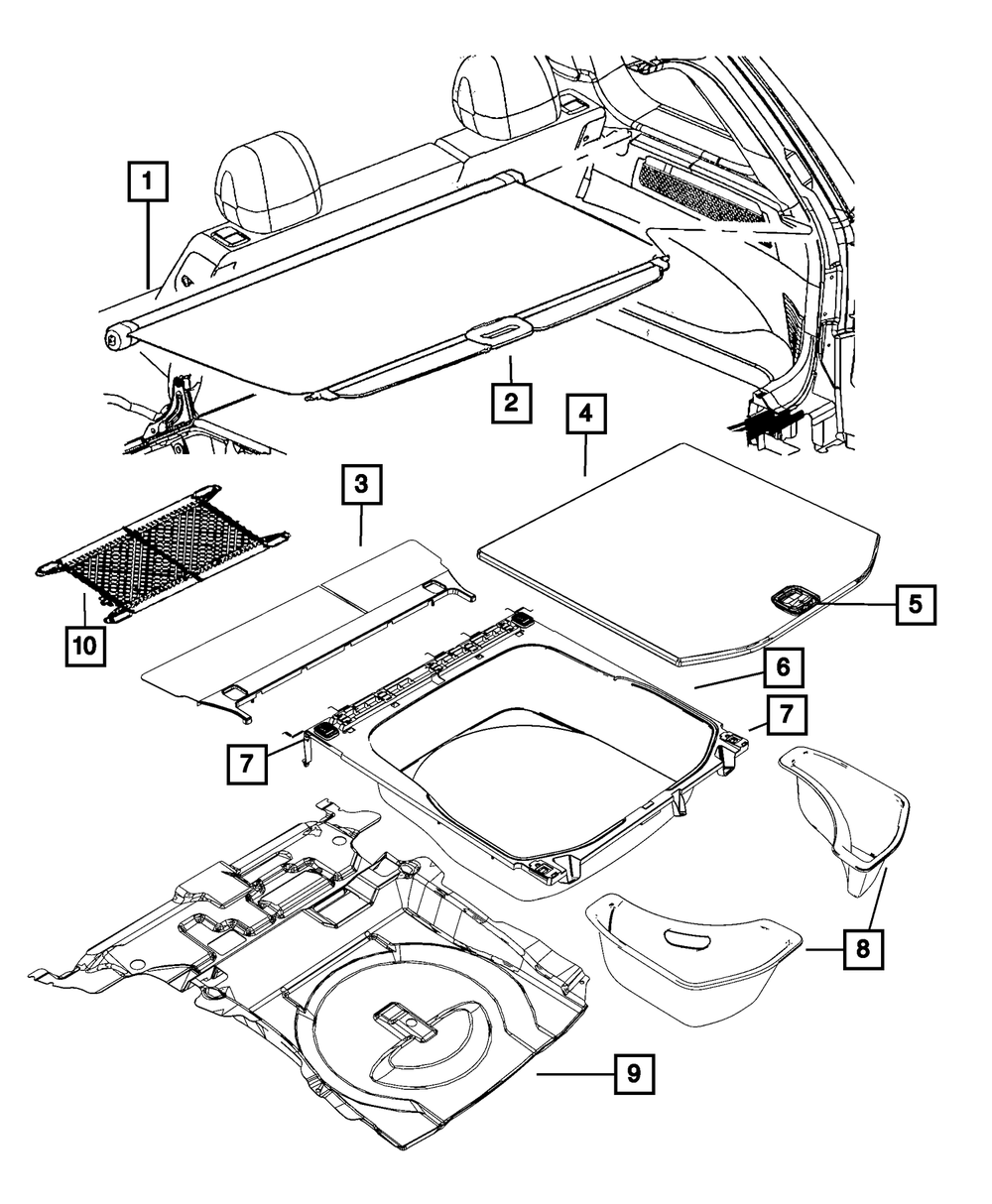 1
2
4
3
10
5
6
7
7
8
9