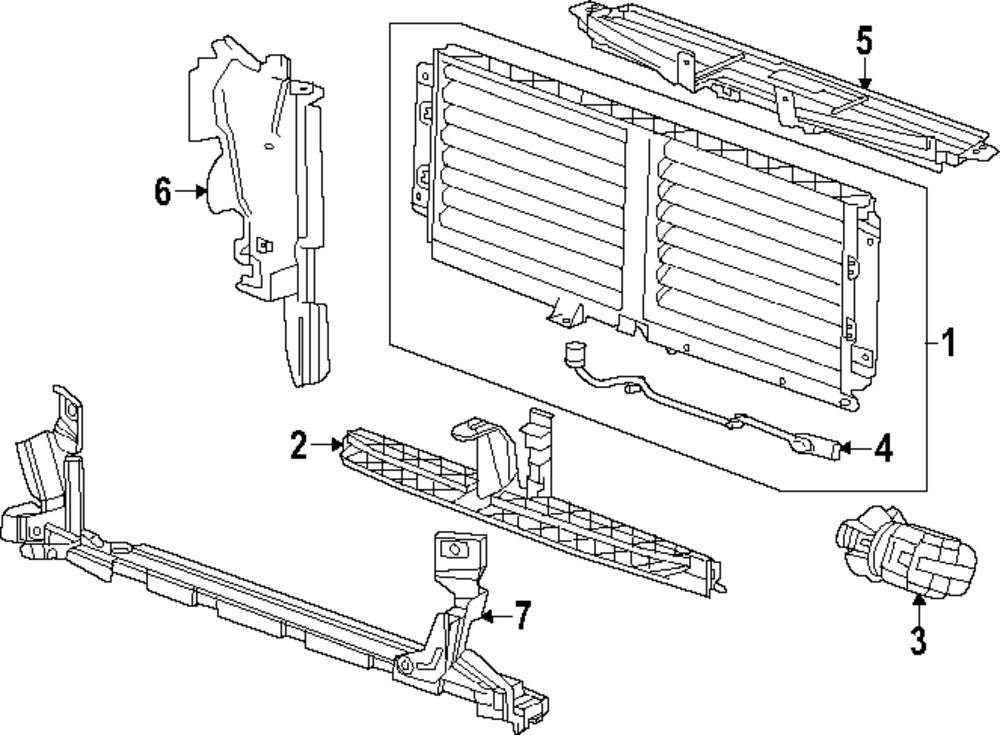 5
6
1
2
4
7
3