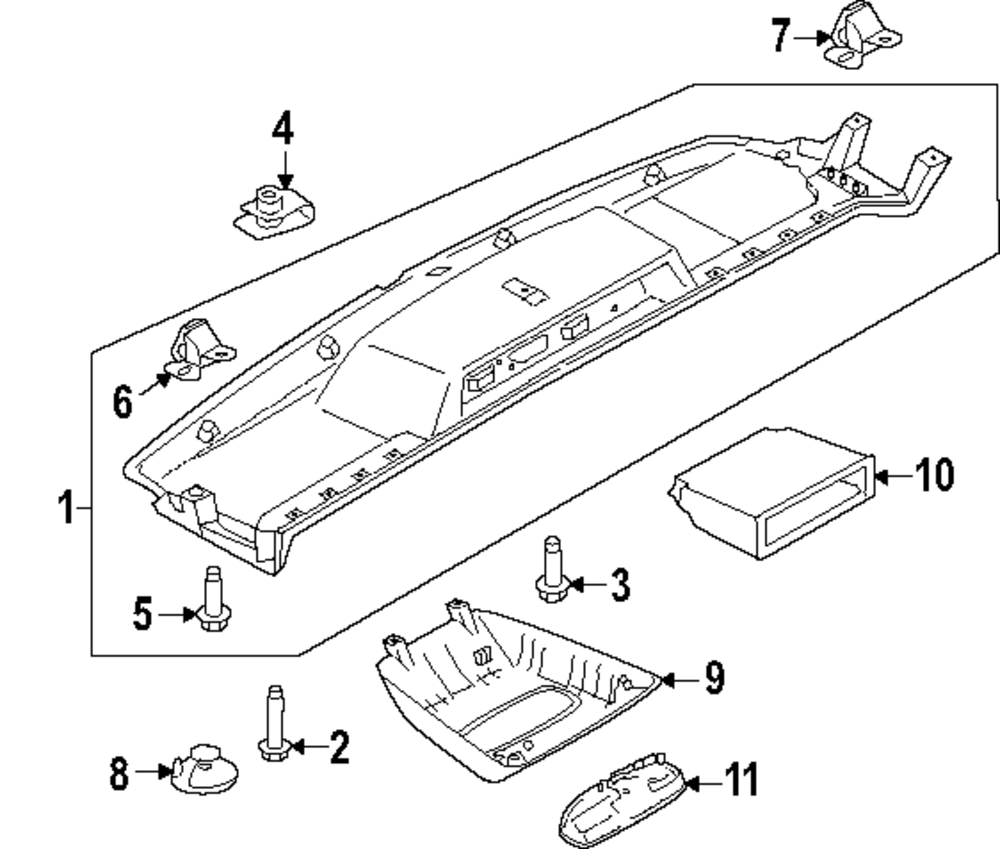 7
4
6
1
10
5
3
9
2
8
11