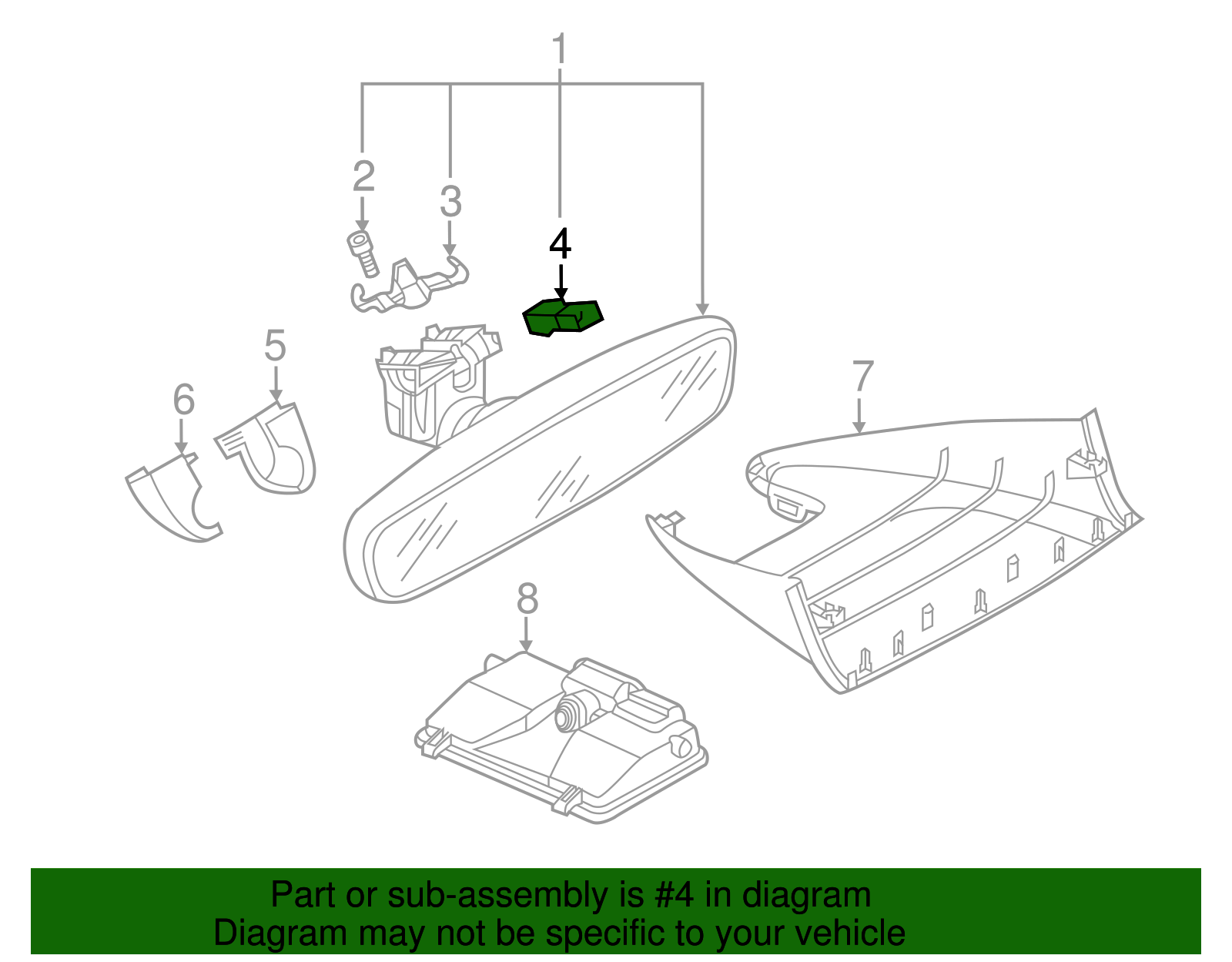 1

2

3

4

5

6

7

8

Part or sub-assembly is #4 in diagram
Diagram may not be specific to your vehicle