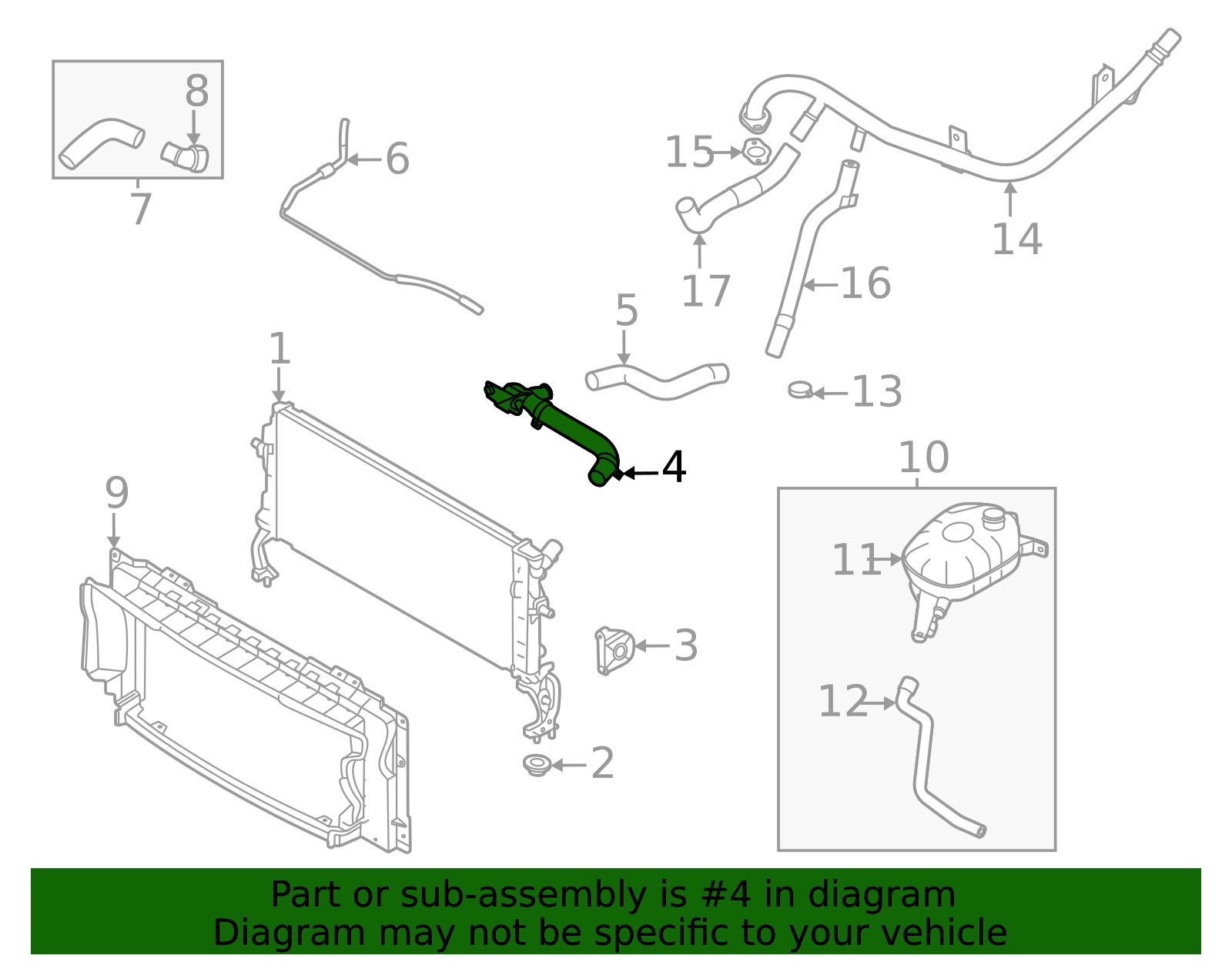 8
7
6
15
14
17
16
5
1
13
4
10
9
11
3
12
2

Part or sub-assembly is #4 in diagram
Diagram may not be specific to your vehicle