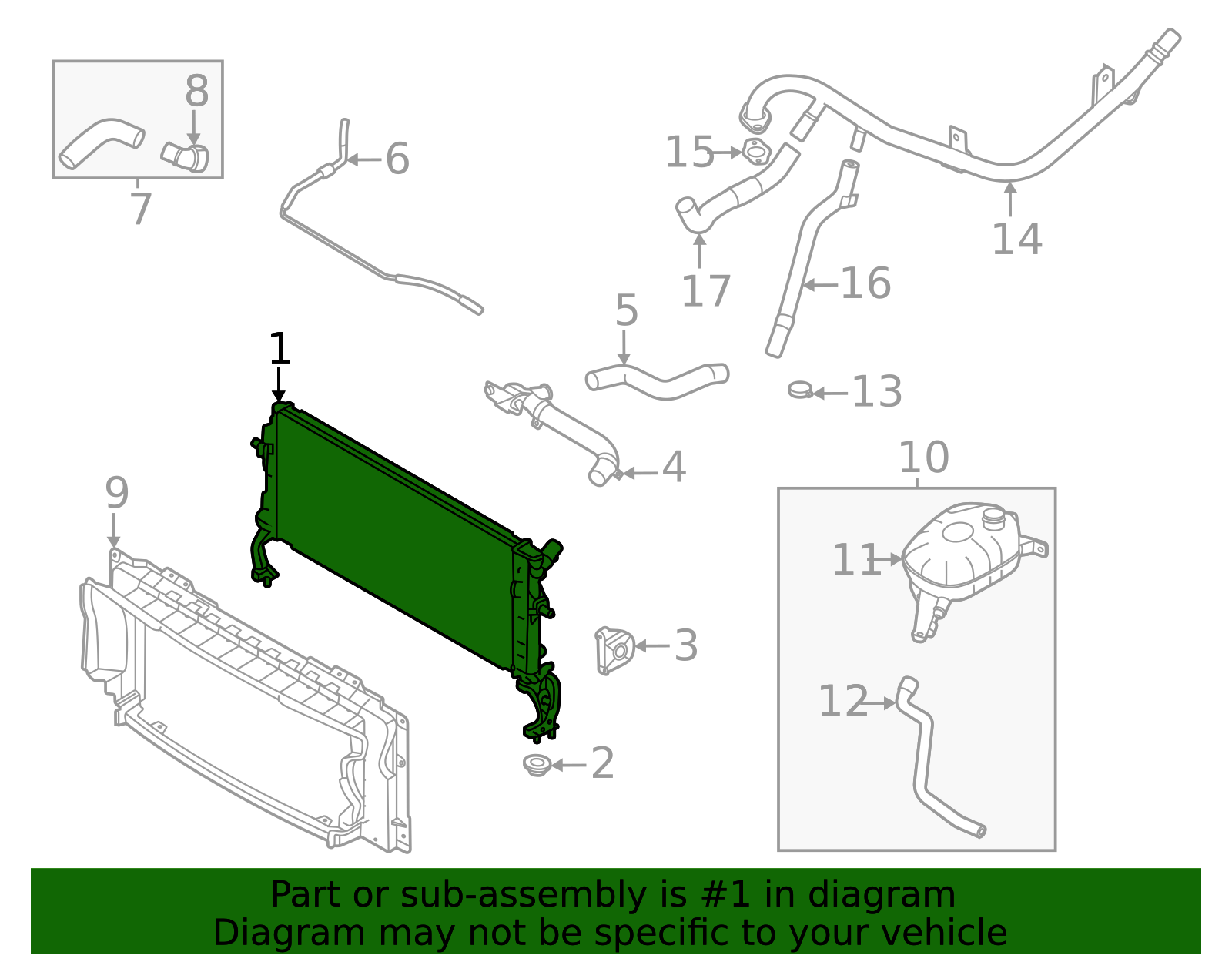 8
7
6
15
14
17
16
5
1
13
4
10
9
11
3
12
2

Part or sub-assembly is #1 in diagram
Diagram may not be specific to your vehicle