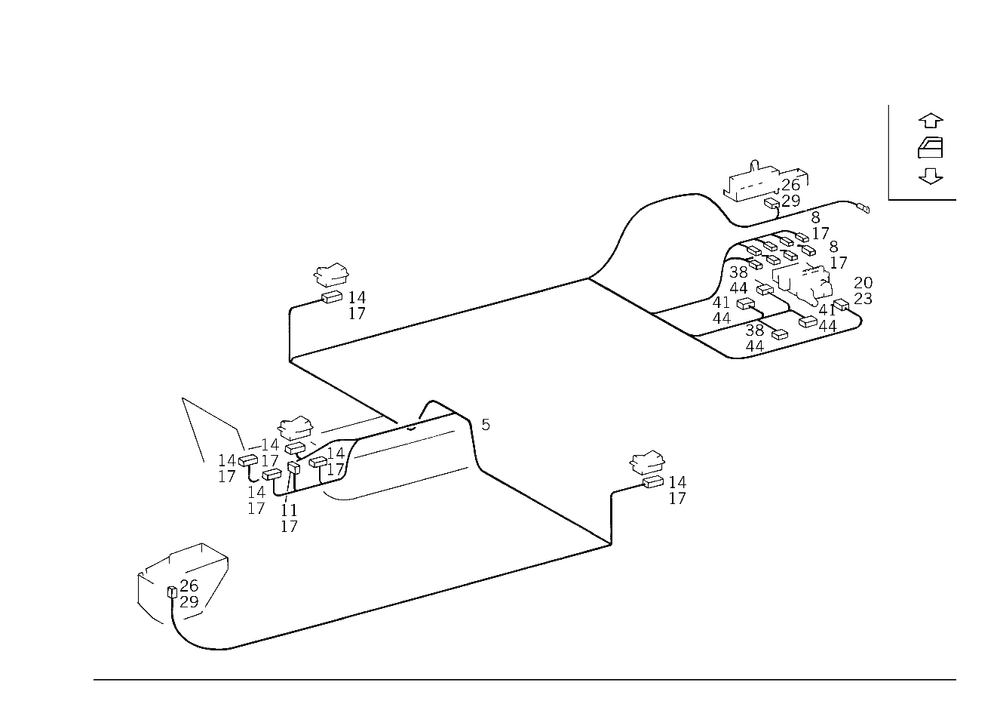 26
29
8
17
8
17
38
44
20
23
41
44
41
44
38
44
14
17
5
14
17
14
17
14
17
14
17
11
17
14
17
26
29