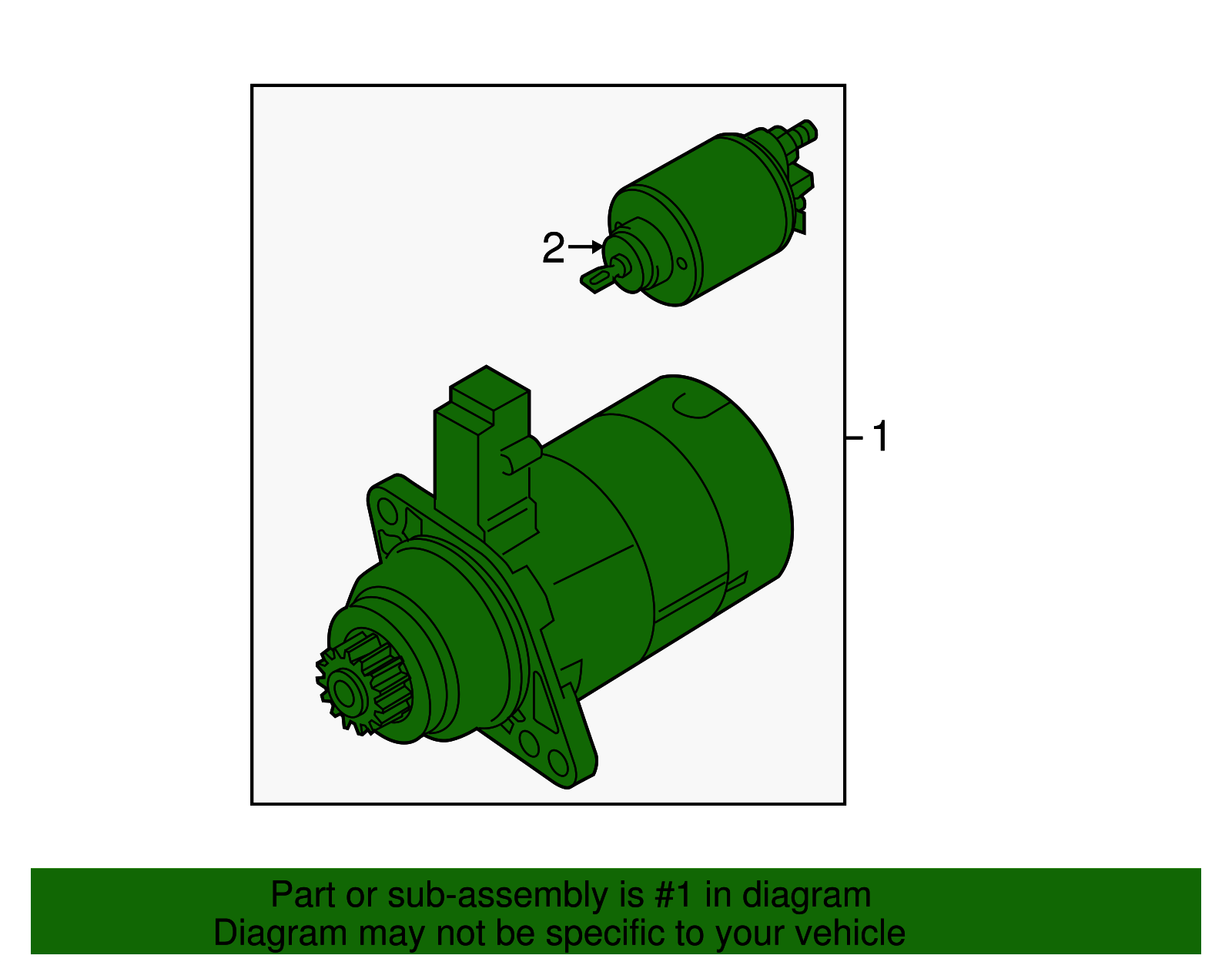 2

1

Part or sub-assembly is #1 in diagram
Diagram may not be specific to your vehicle