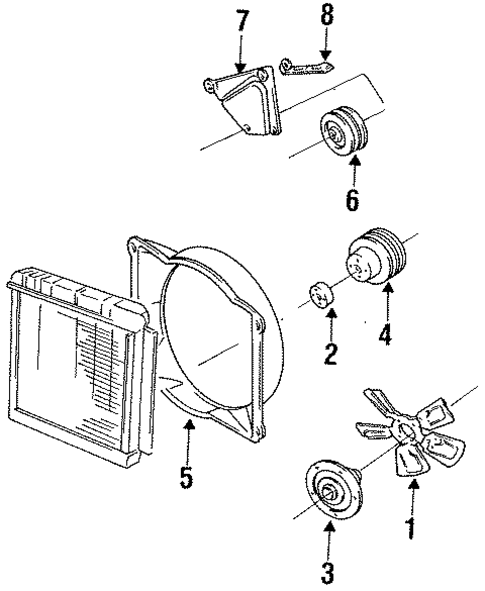 7
8
6
4
2
5
1
3