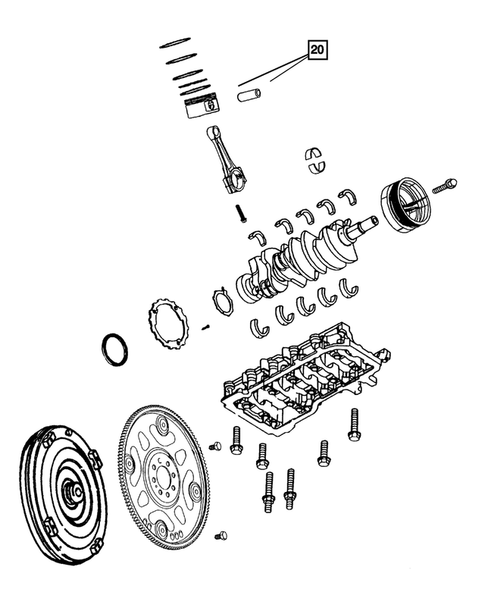 20