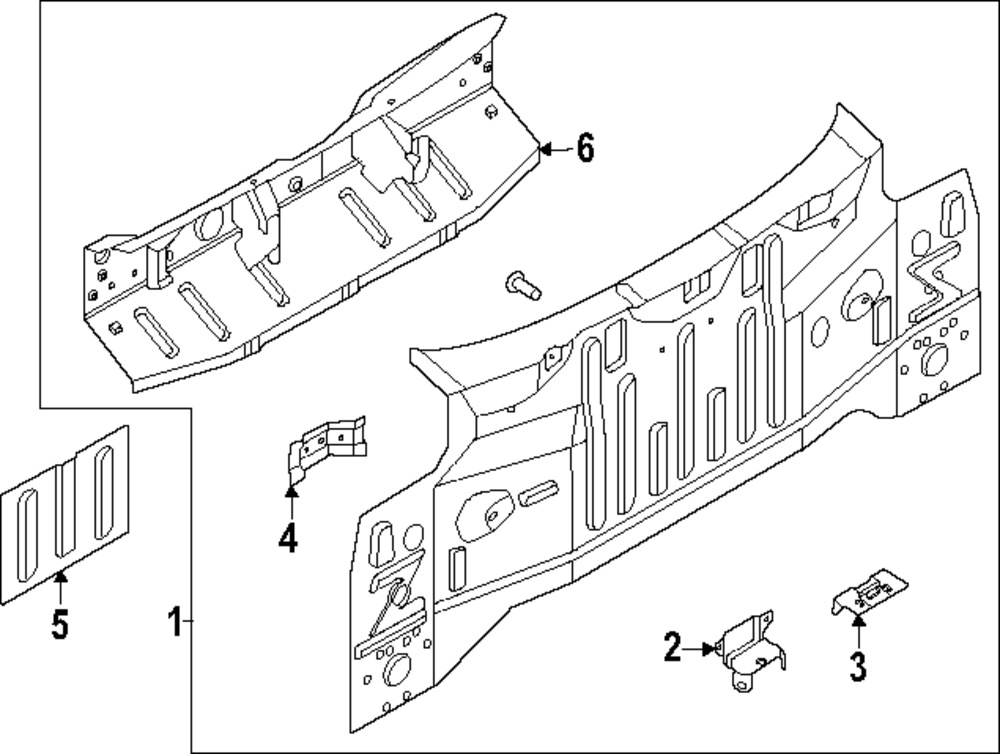 6
4
5
1
2
3