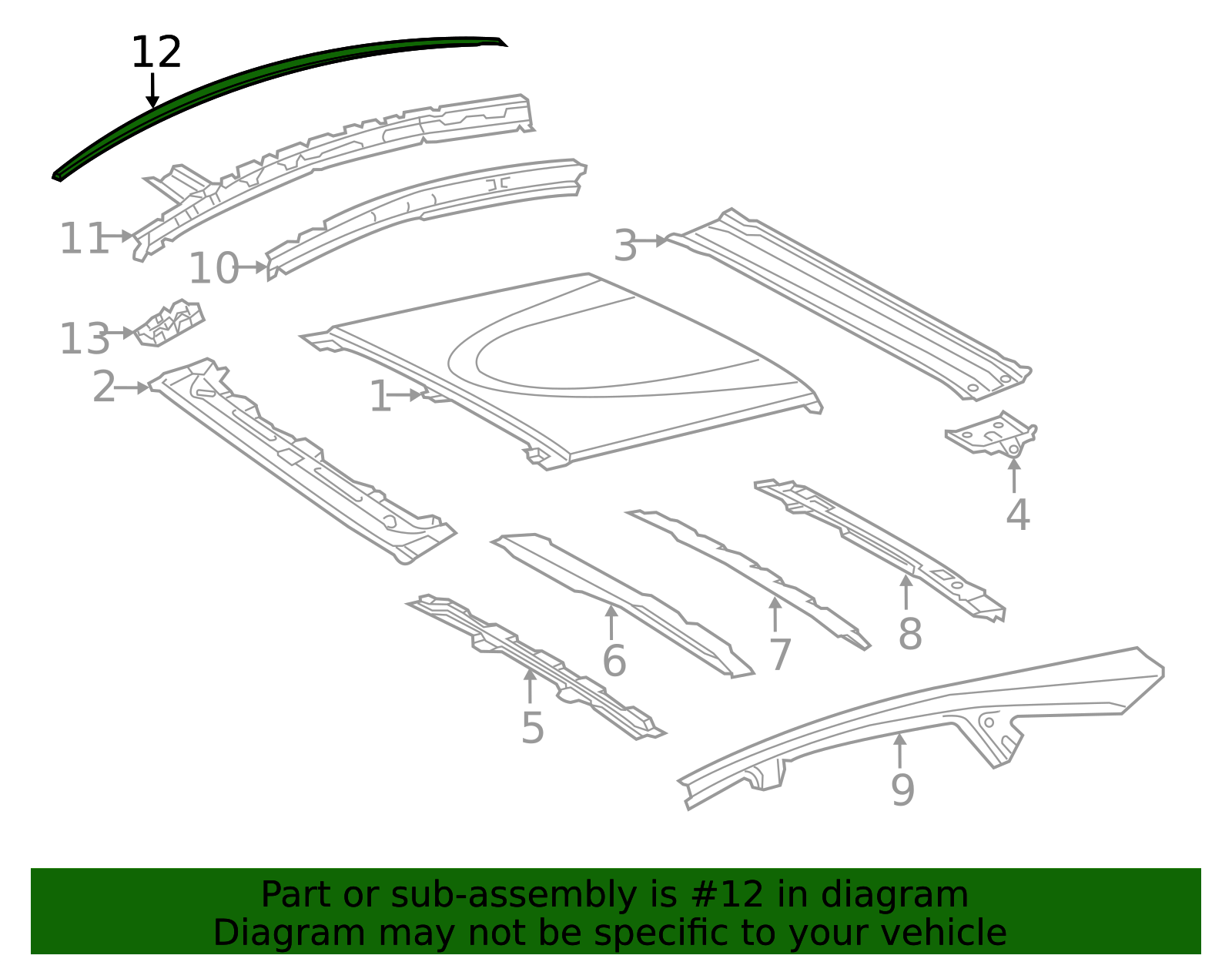 12
11
10
3
13
2
1
4
6
7
8
5
9

Part or sub-assembly is #12 in diagram
Diagram may not be specific to your vehicle