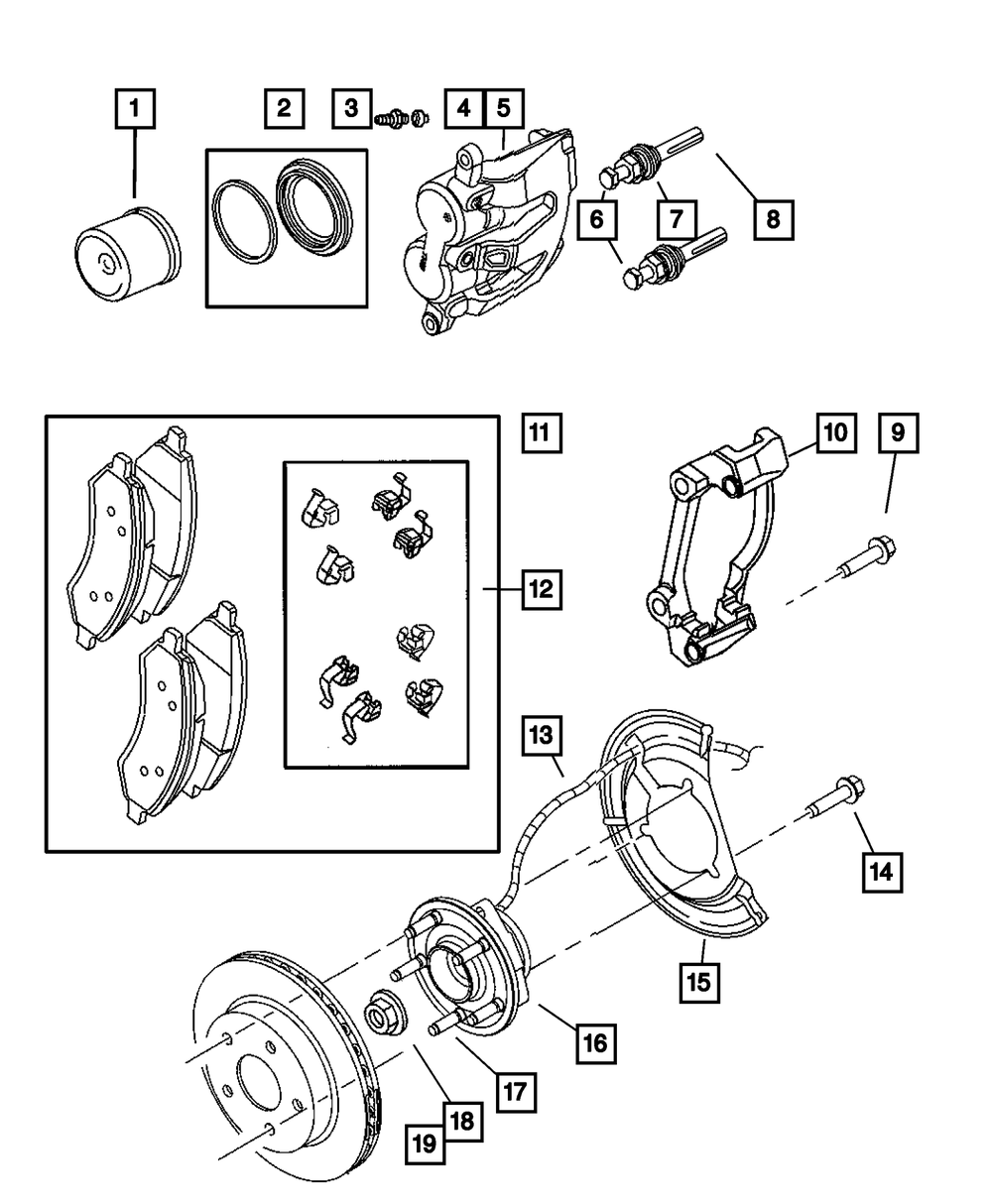 1
2
3
4
5
6
7
8
11
10
9
12
13
14
15
16
17
18
19