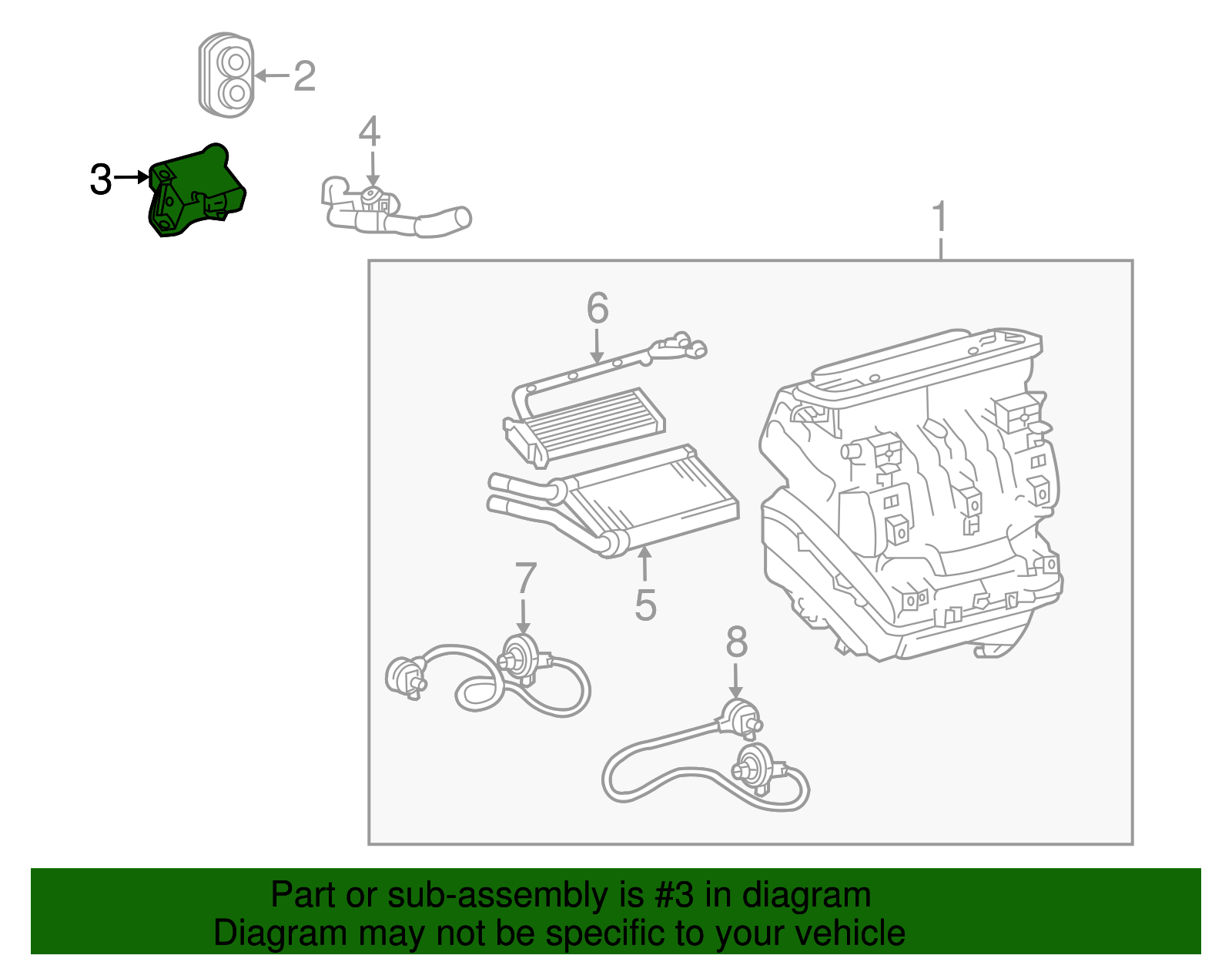 2
4
3
1
6
5
7
8

Part or sub-assembly is #3 in diagram
Diagram may not be specific to your vehicle