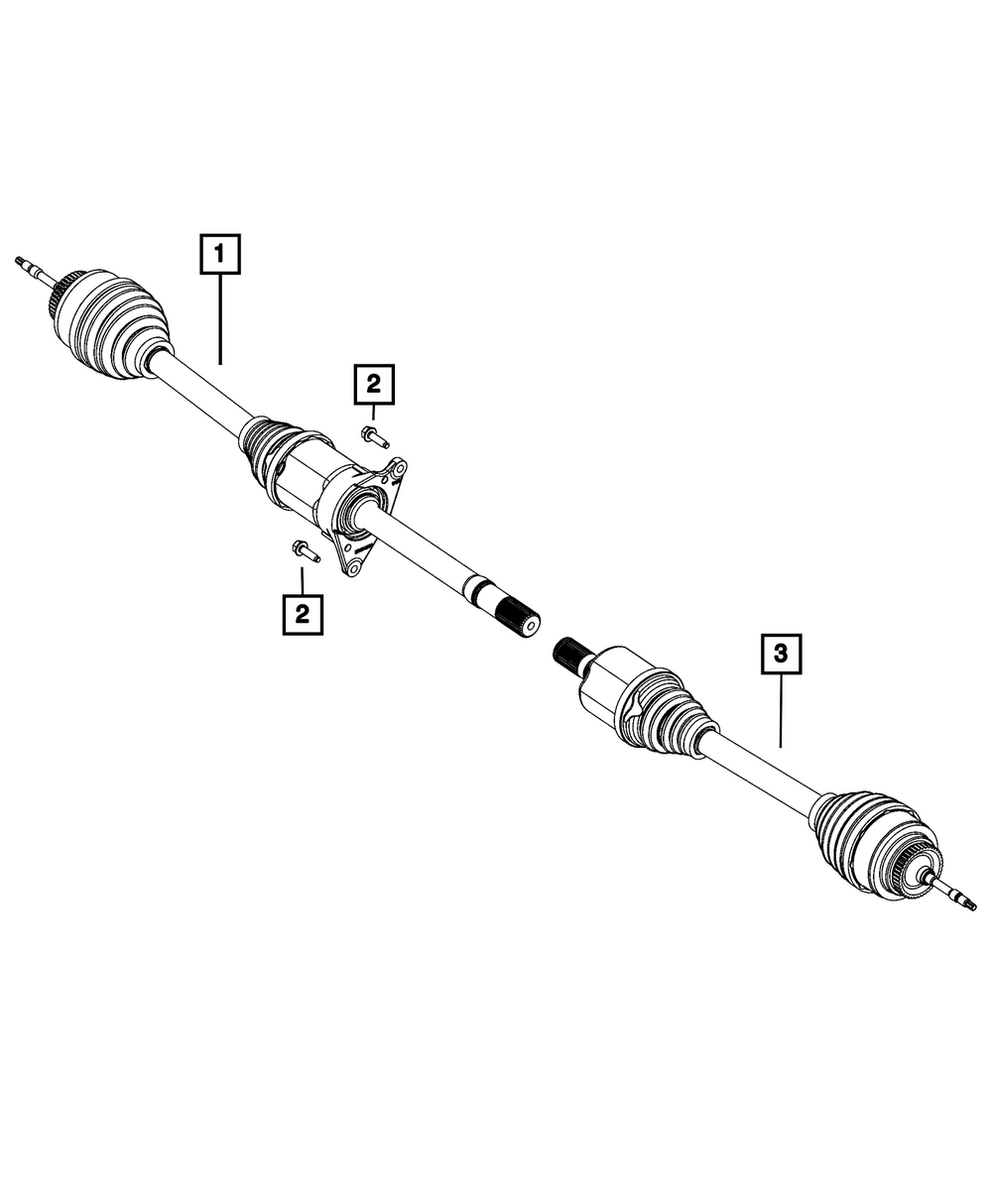 1
2
2
3