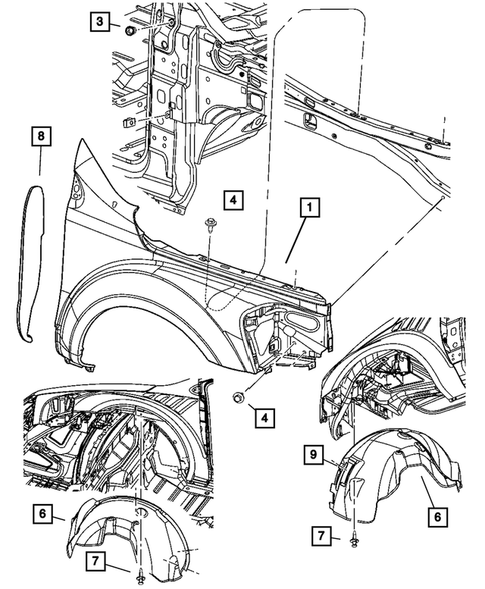 3
8
4
1
4
9
6
6
7
7