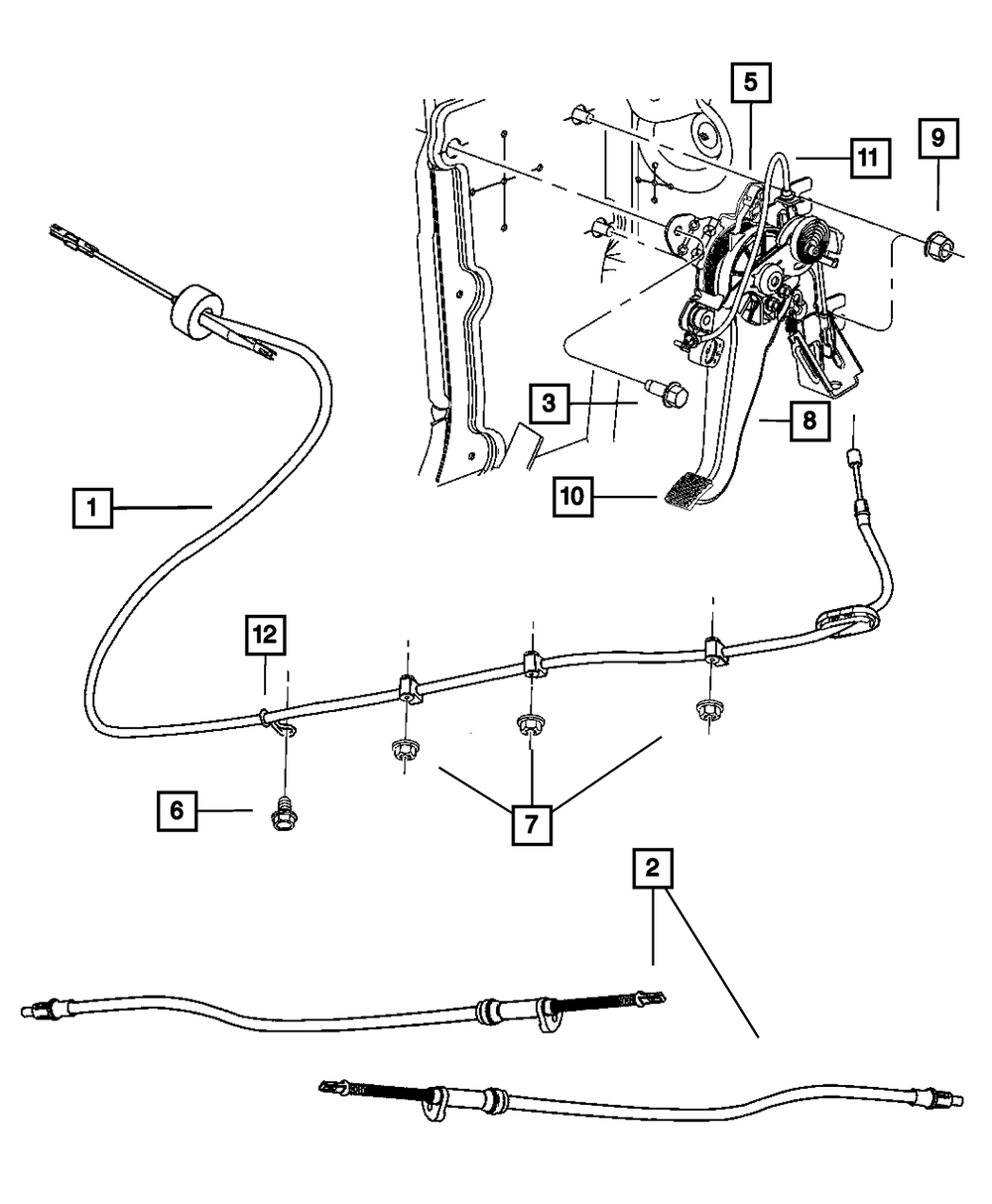 5
11
9
3
8
10
1
12
6
7
2