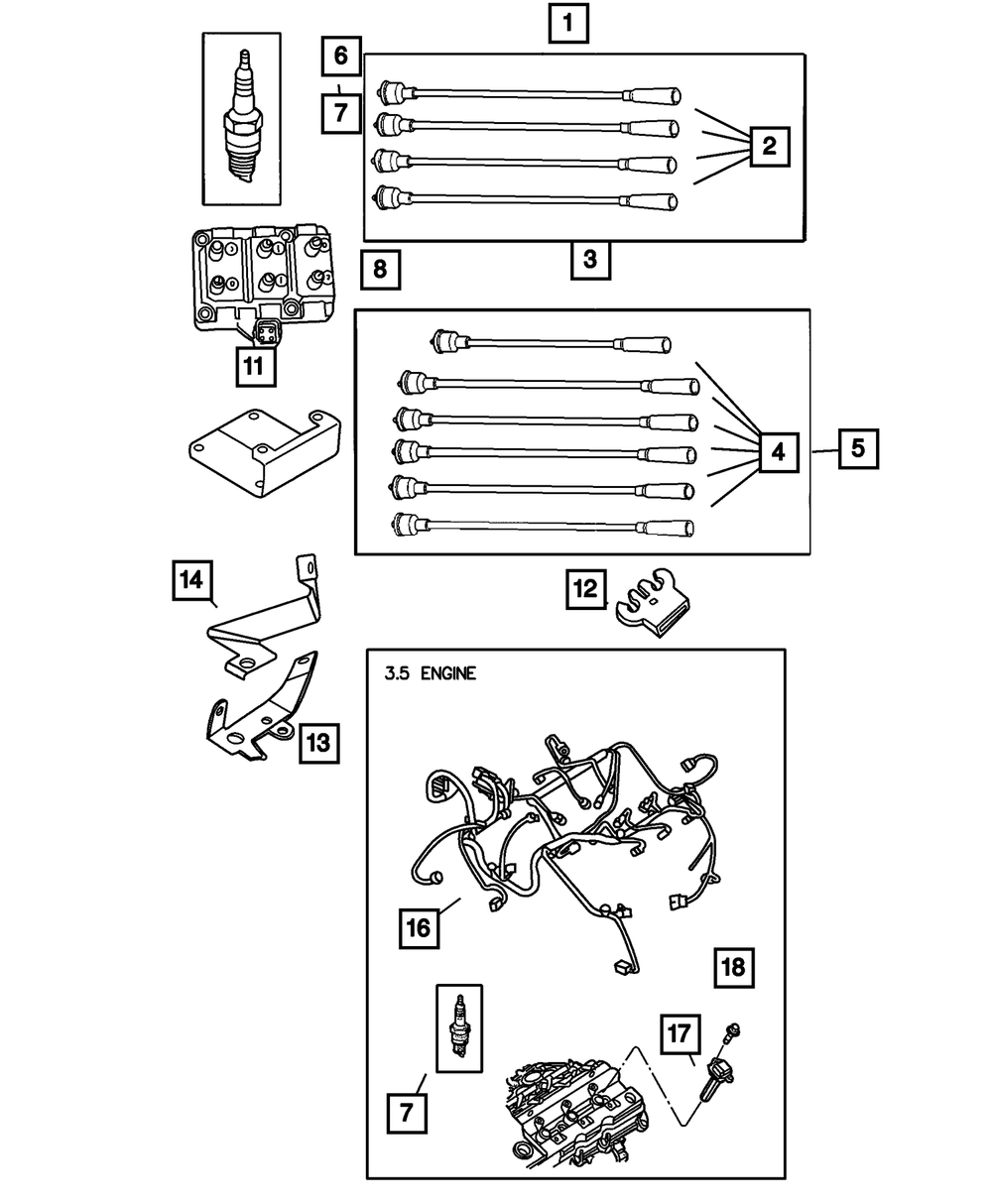 1
6
7
2
3
8
11
4
5
14
12
13
3.5 ENGINE
16
18
17
7