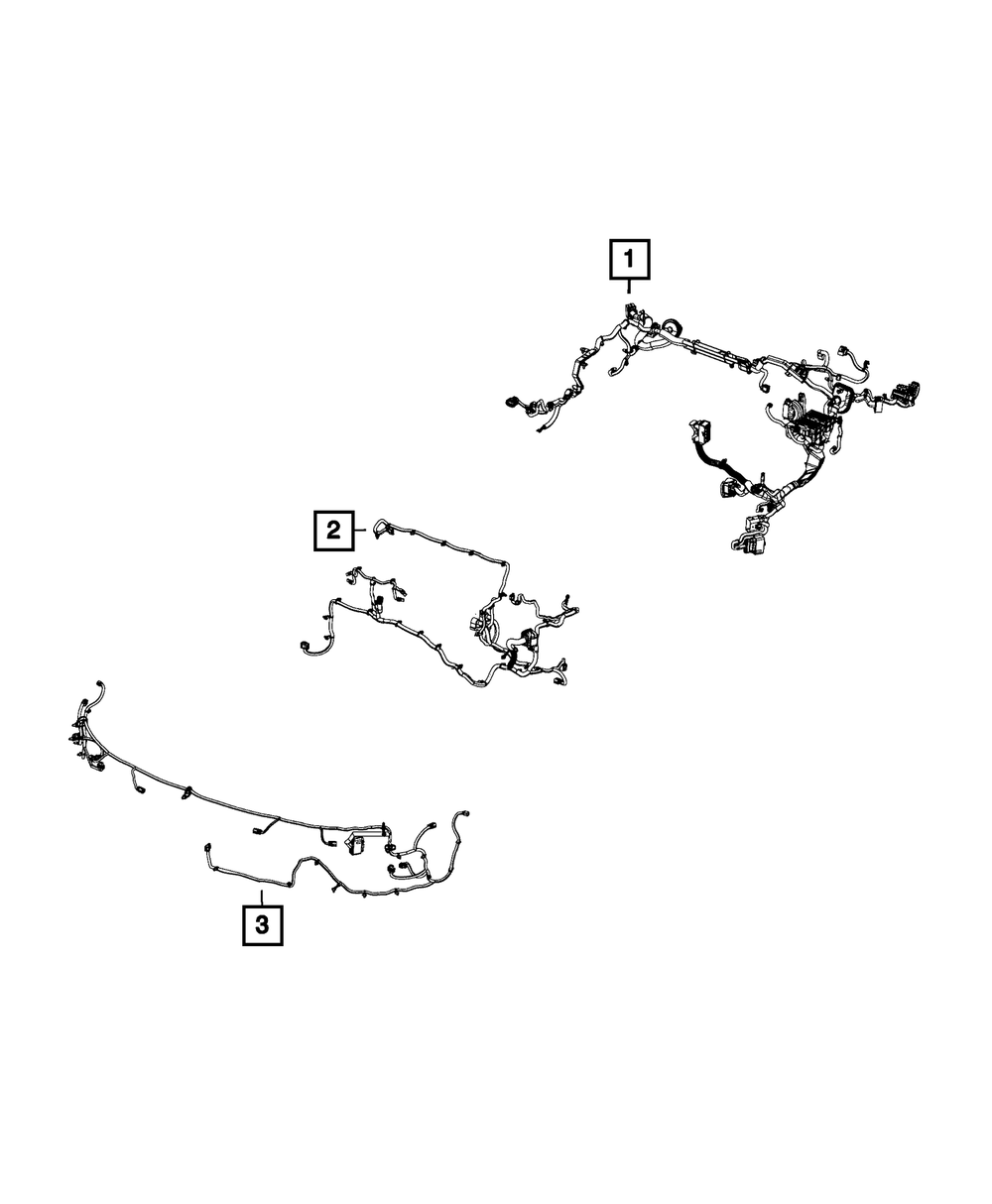 1

2

3