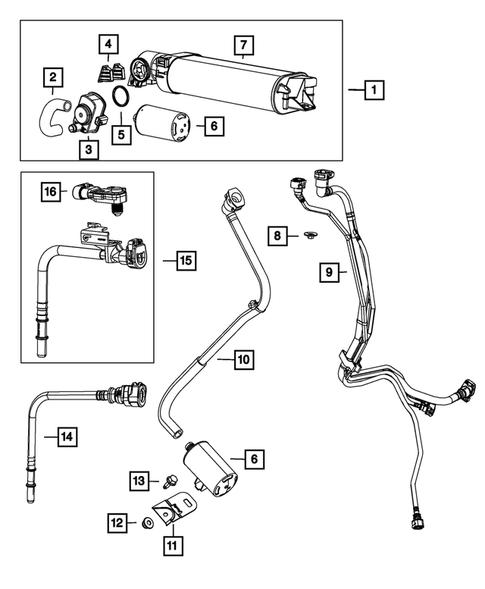 4
7
2
1
5
6
3
16
8
15
9
10
14
6
13
12
11