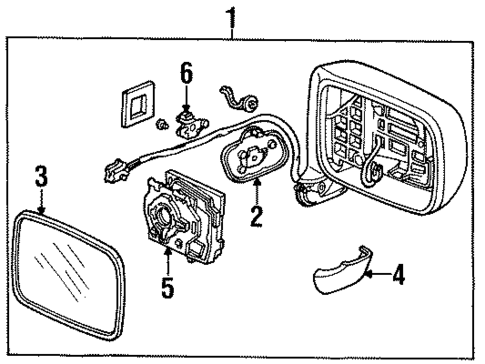 1
6
3
2
5
4