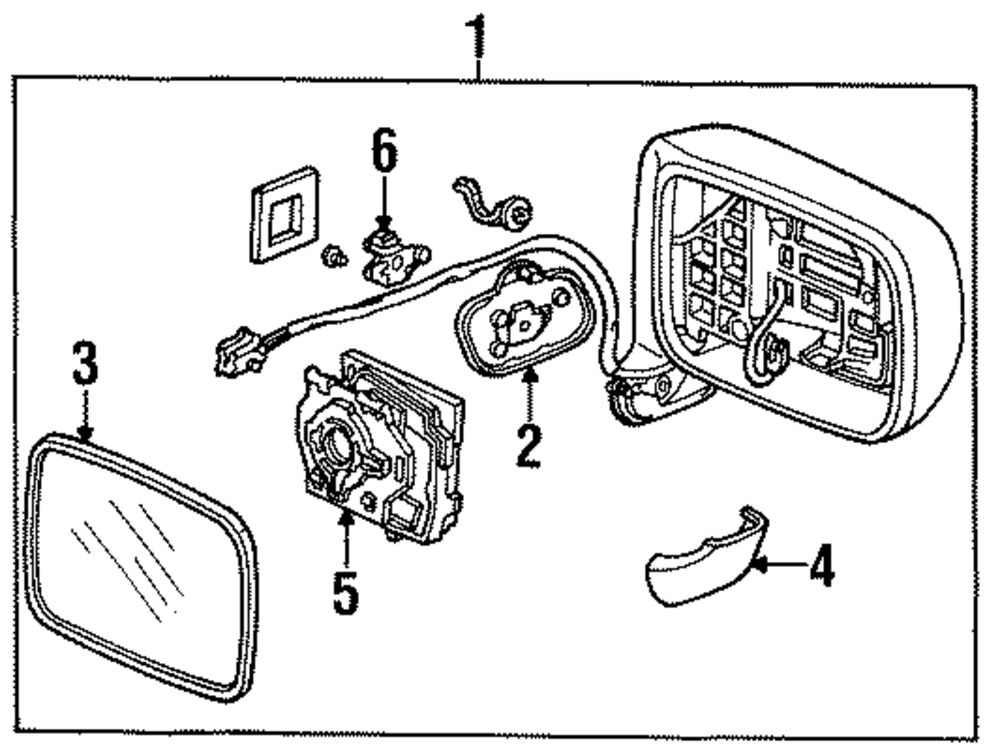 1
6
3
2
5
4