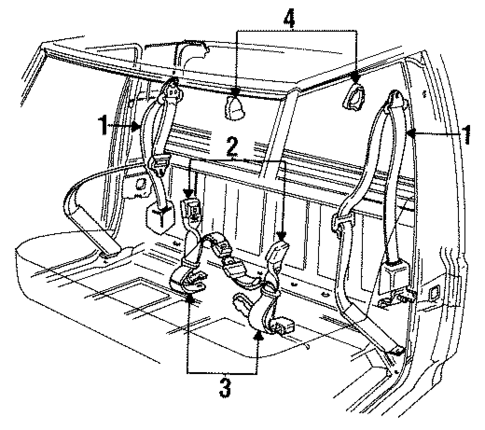 4
1
1
2
3