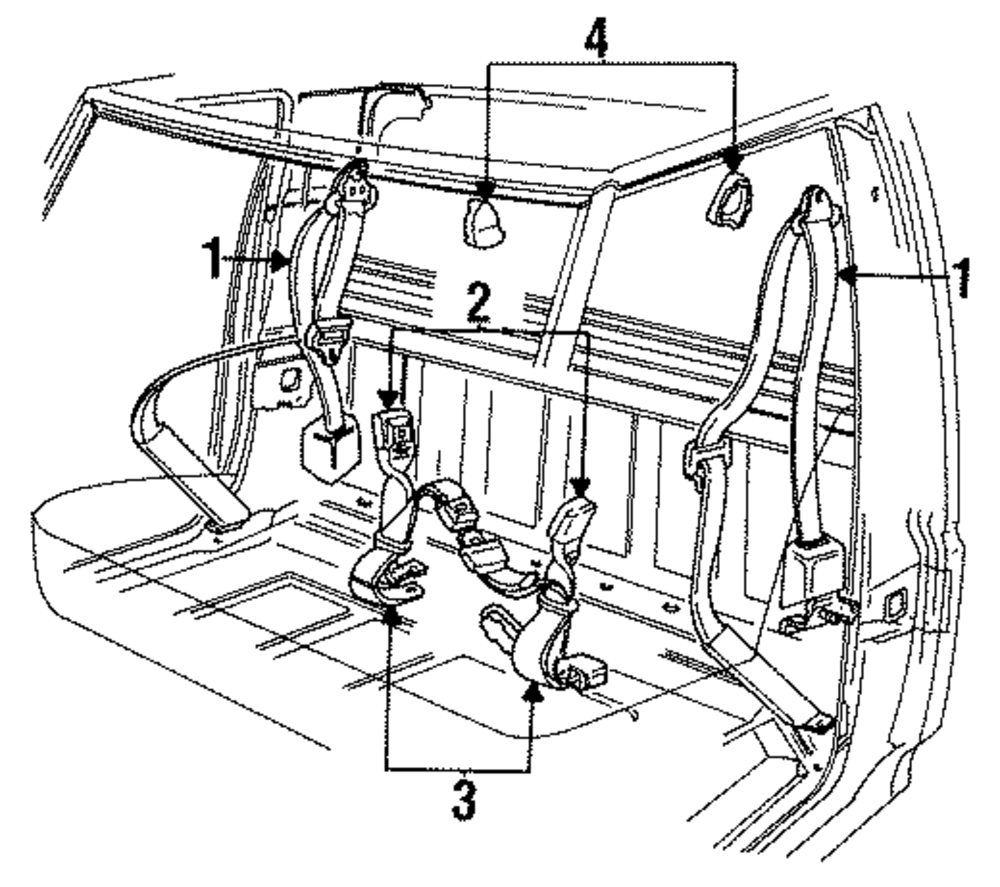 4
1
1
2
3