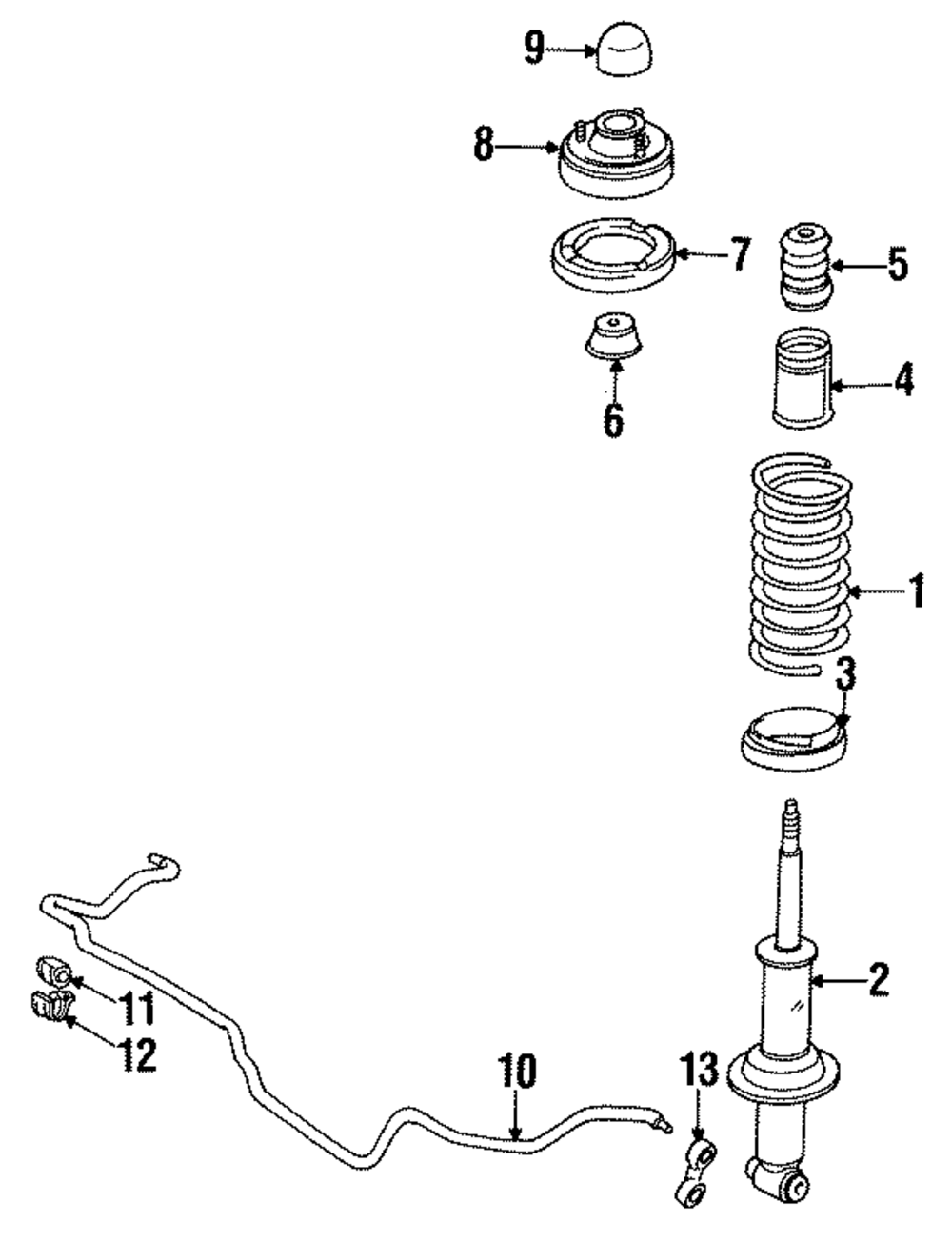 9
8
7
5
6
4
1
3
2
11
12
10
13