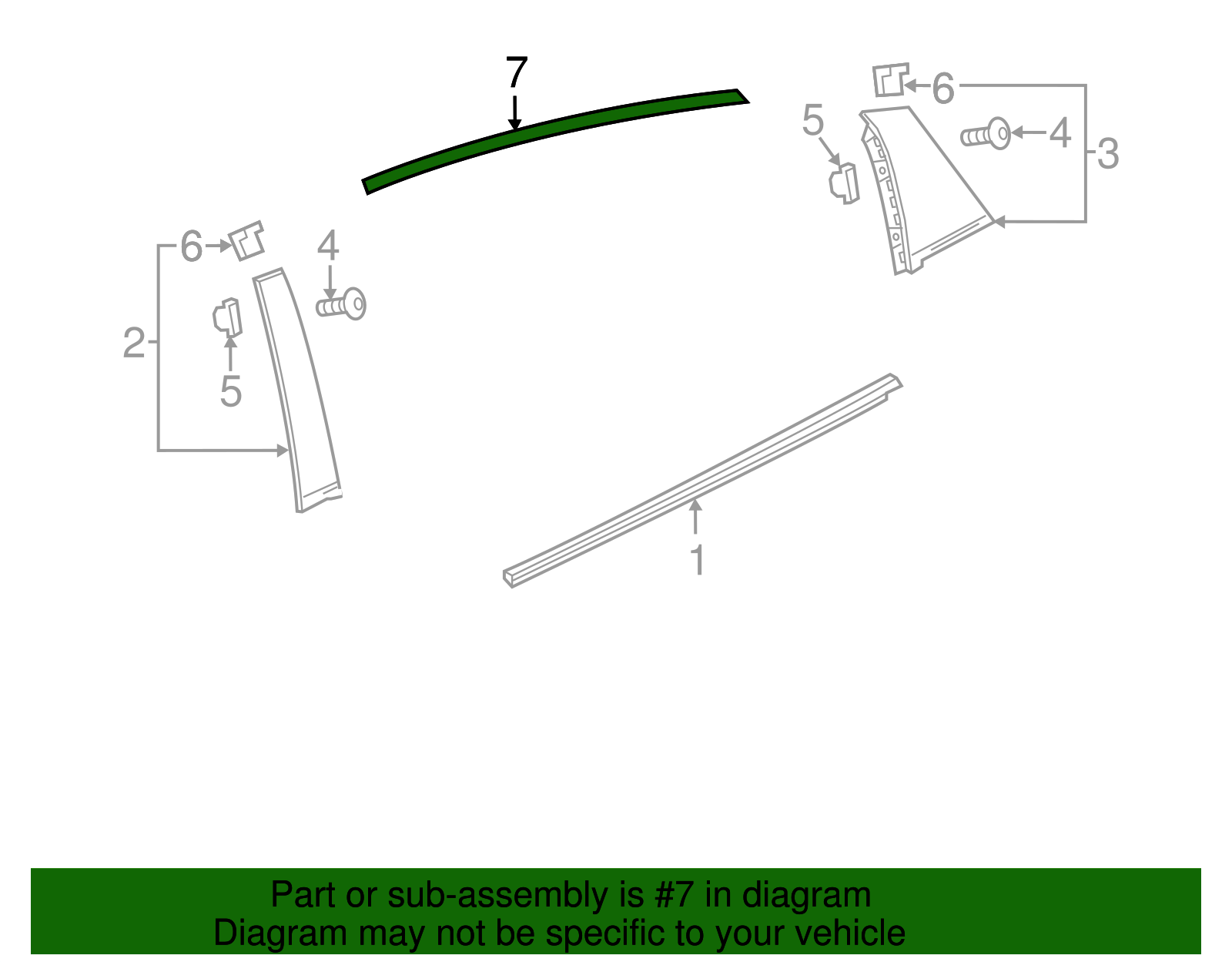 7
6
5
4
3
6
4
2
5
1
Part or sub-assembly is #7 in diagram
Diagram may not be specific to your vehicle