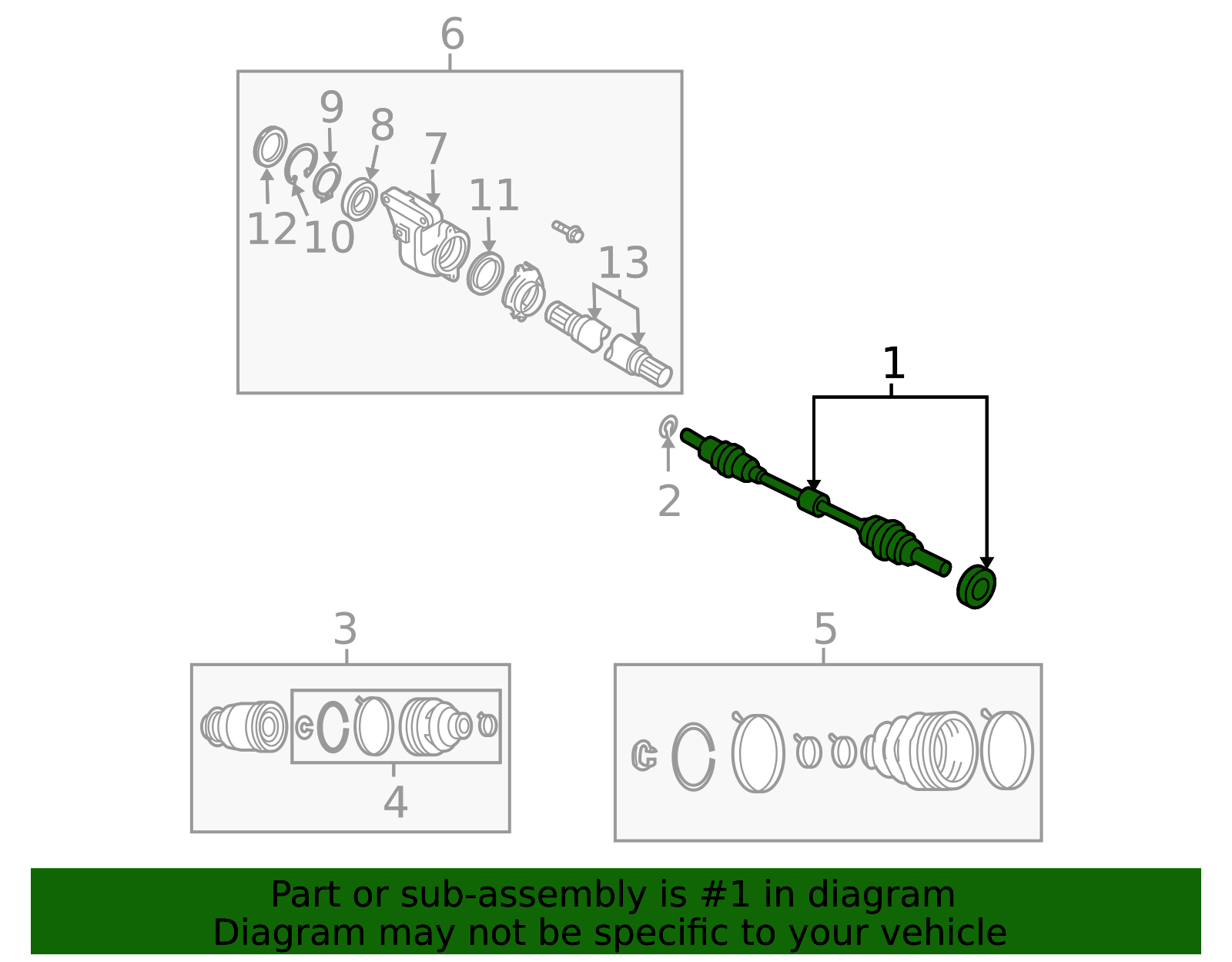 6
9
8
7
11
12
10
13
1
2
3
4
5

Part or sub-assembly is #1 in diagram
Diagram may not be specific to your vehicle