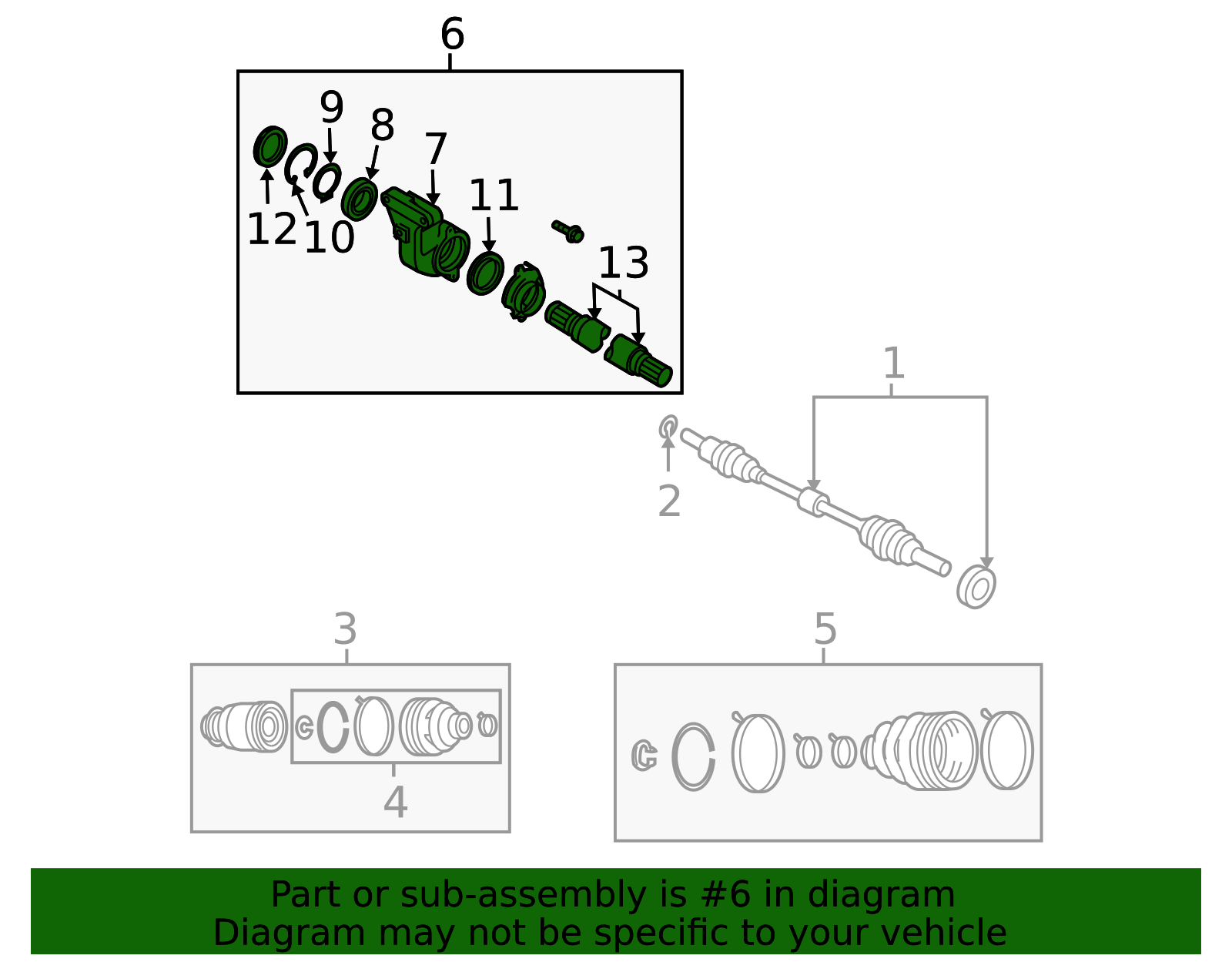 6

9

8

7

11

12

10

13

1

2

3

4

5

Part or sub-assembly is #6 in diagram
Diagram may not be specific to your vehicle