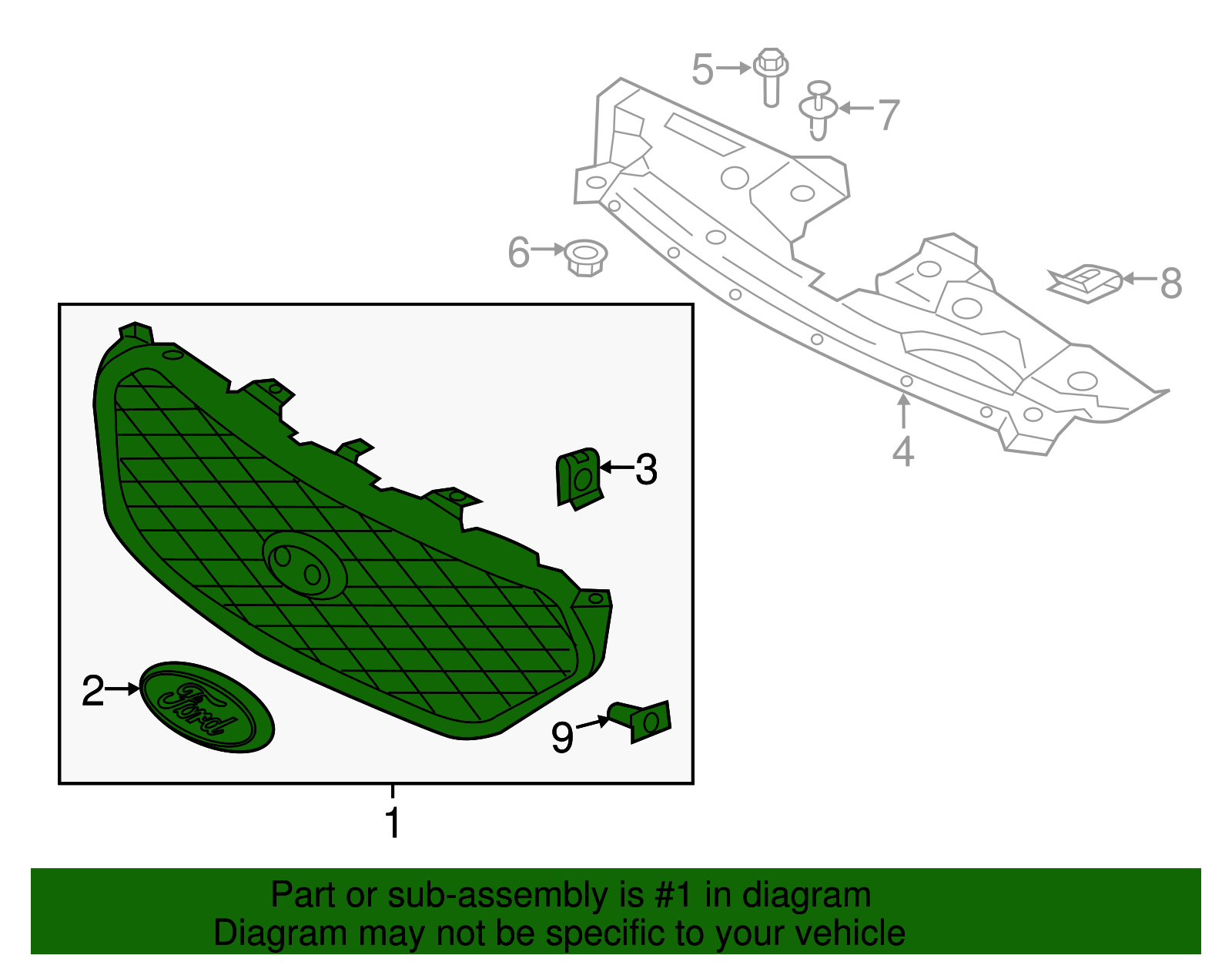 5
7
6
8
4
3
2
Ford
9
1

Part or sub-assembly is #1 in diagram
Diagram may not be specific to your vehicle