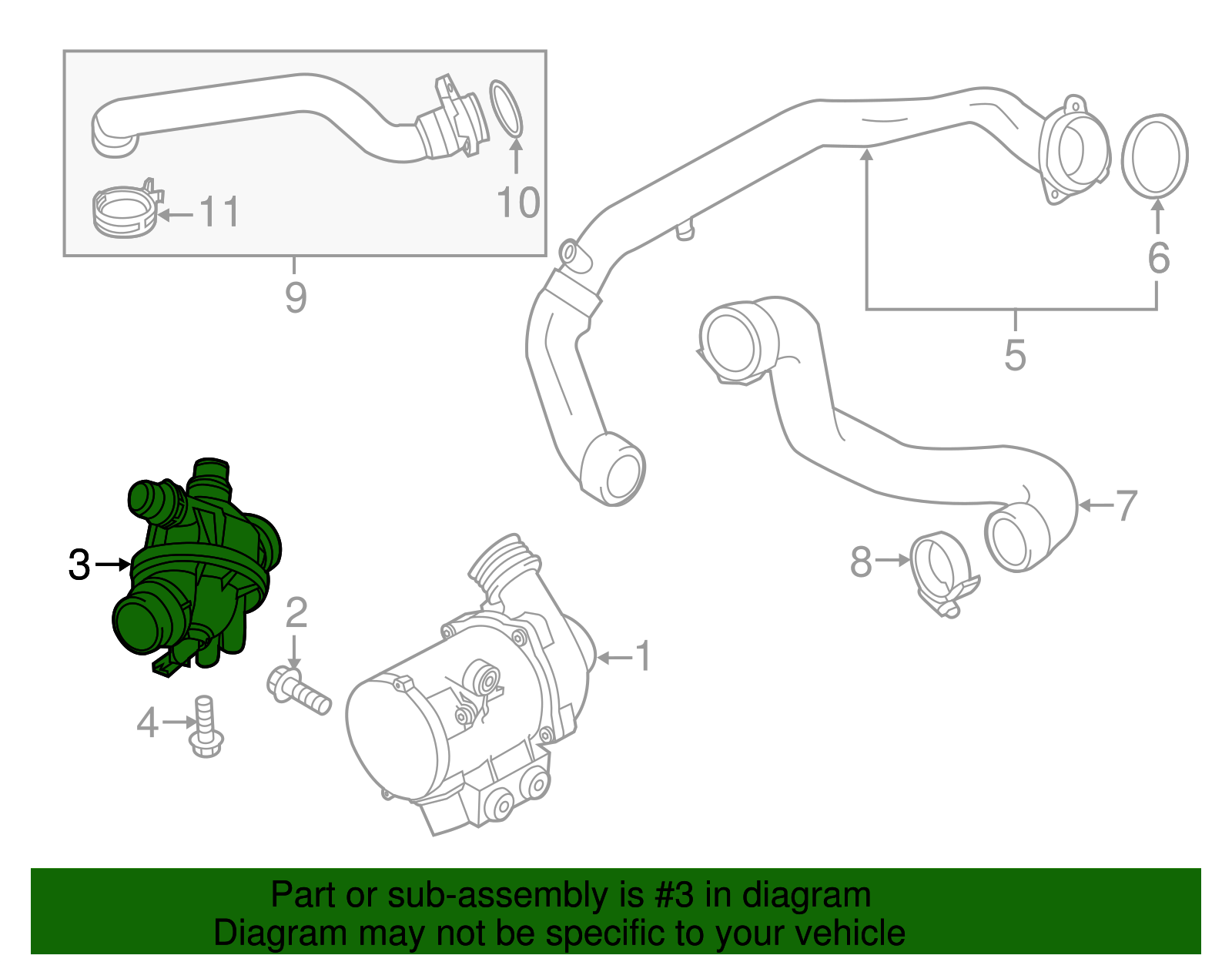 11
10
9
6
5
7
8
3
2
1
4

Part or sub-assembly is #3 in diagram
Diagram may not be specific to your vehicle