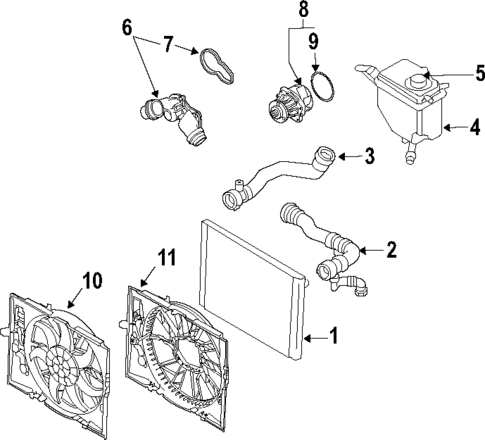 6
7
8
9
5
4
3
2
11
10
1