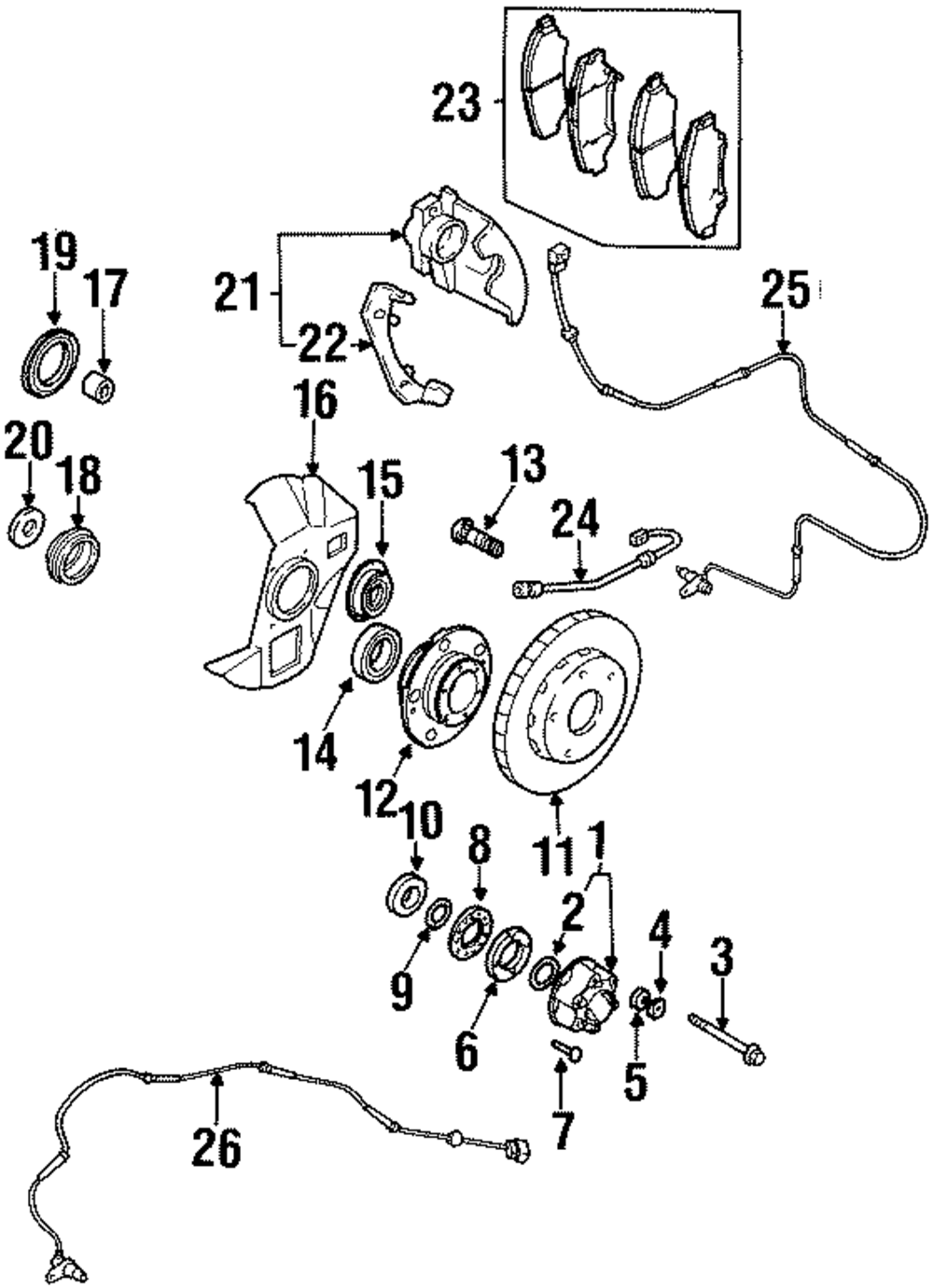 23
19
17
21
22
25
16
20
18
15
13
24
14
12
10
8
11
1
2
4
3
9
6
5
7
26