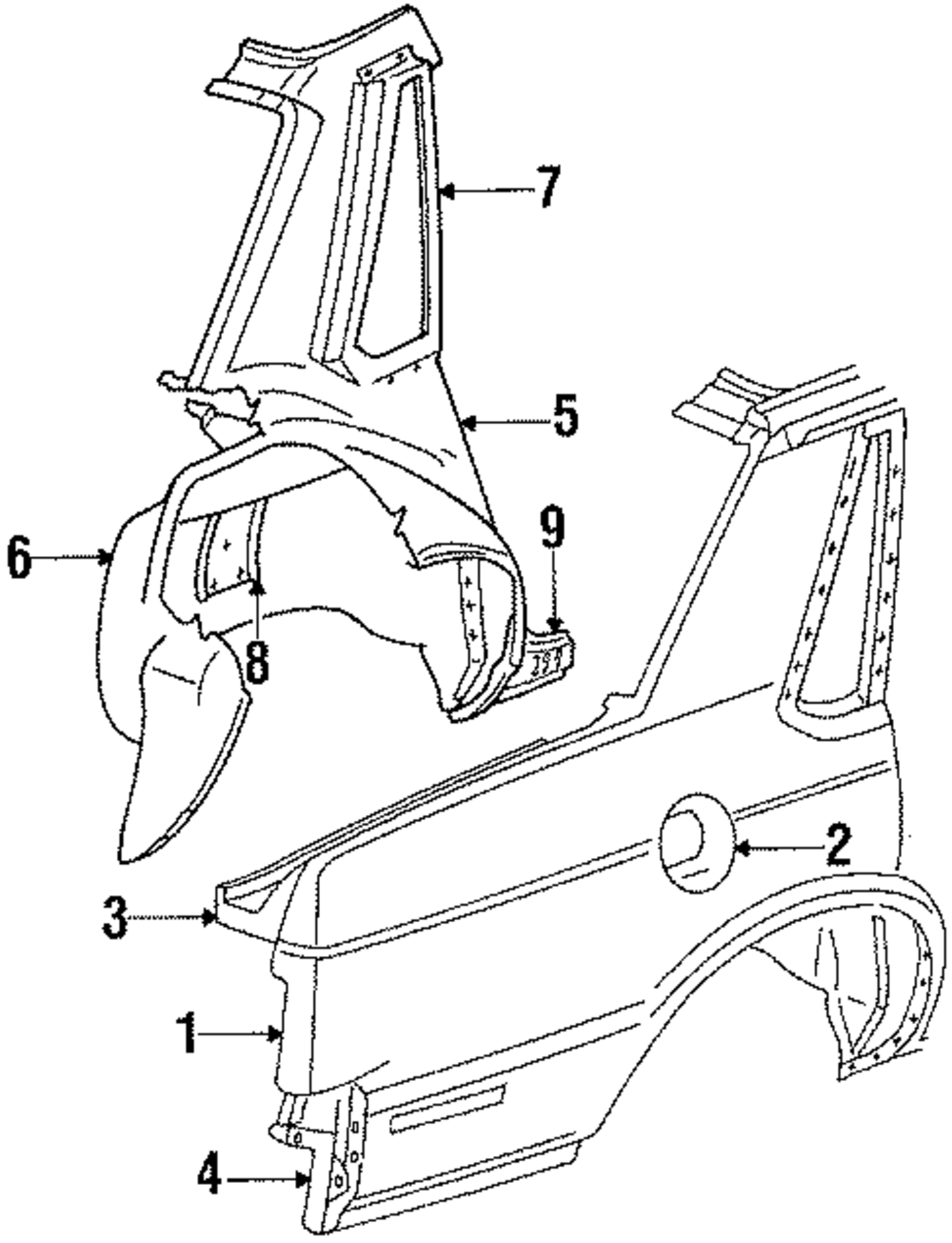 7
5
9
6
8
2
3
1
4