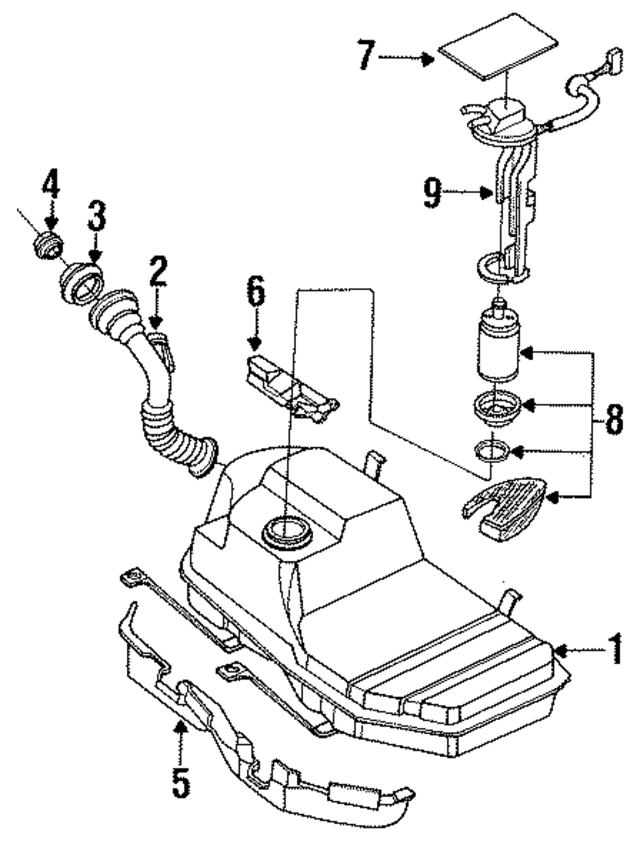 7
9
4
3
2
6
8
1
5