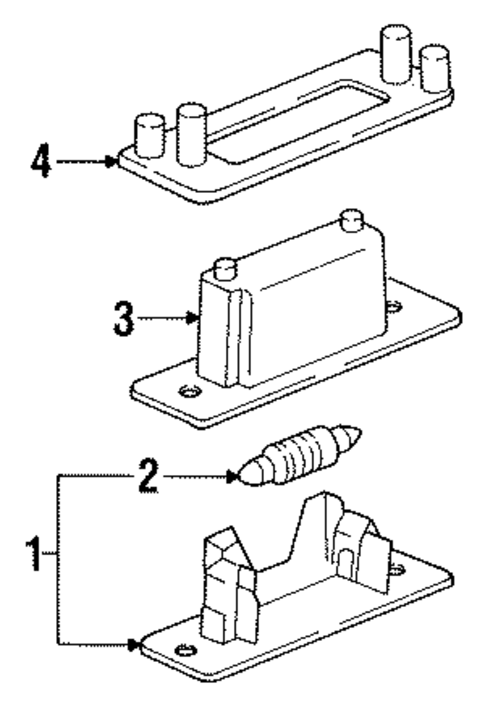 4
3
2
1