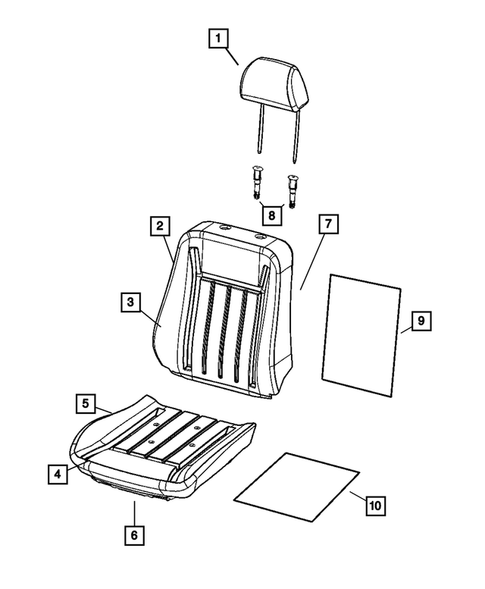 1
8
2
7
3
9
5
4
10
6