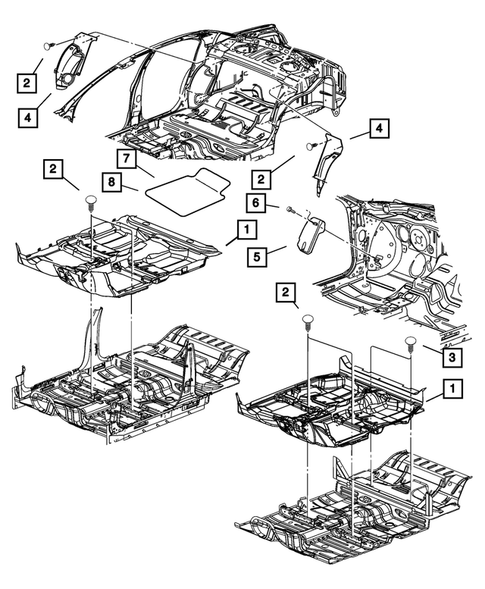 2
4
4
7
2
8
2
6
1
5
2
3
1