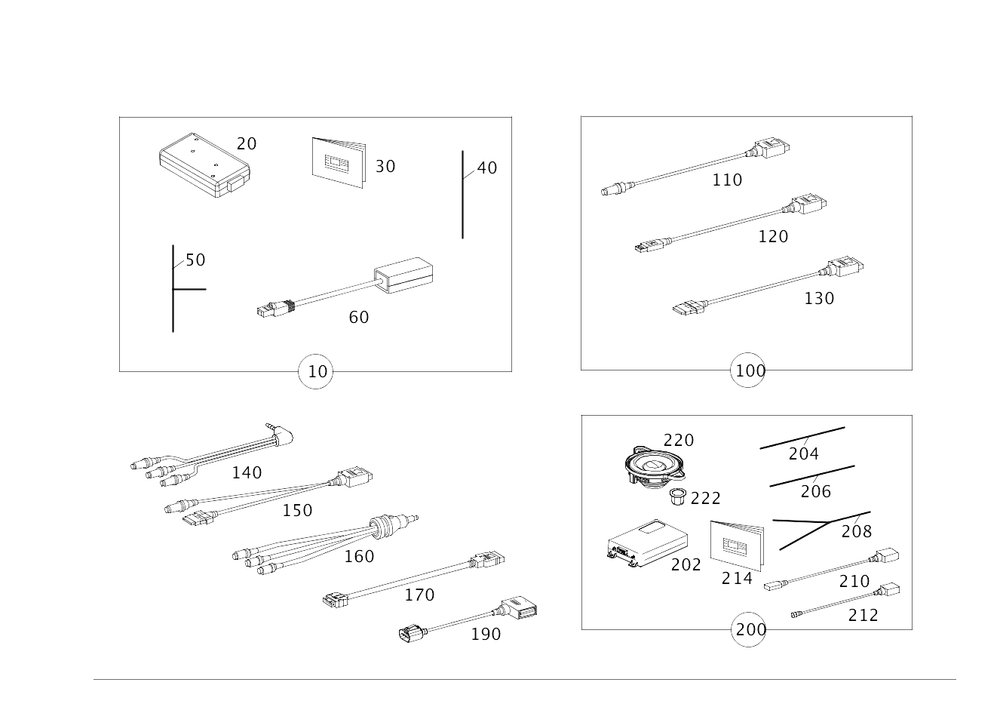 20
30
40
50
60
10

110
120
130
100

140
150
160
170
190

220
204
206
222
208
202
214
210
212
200