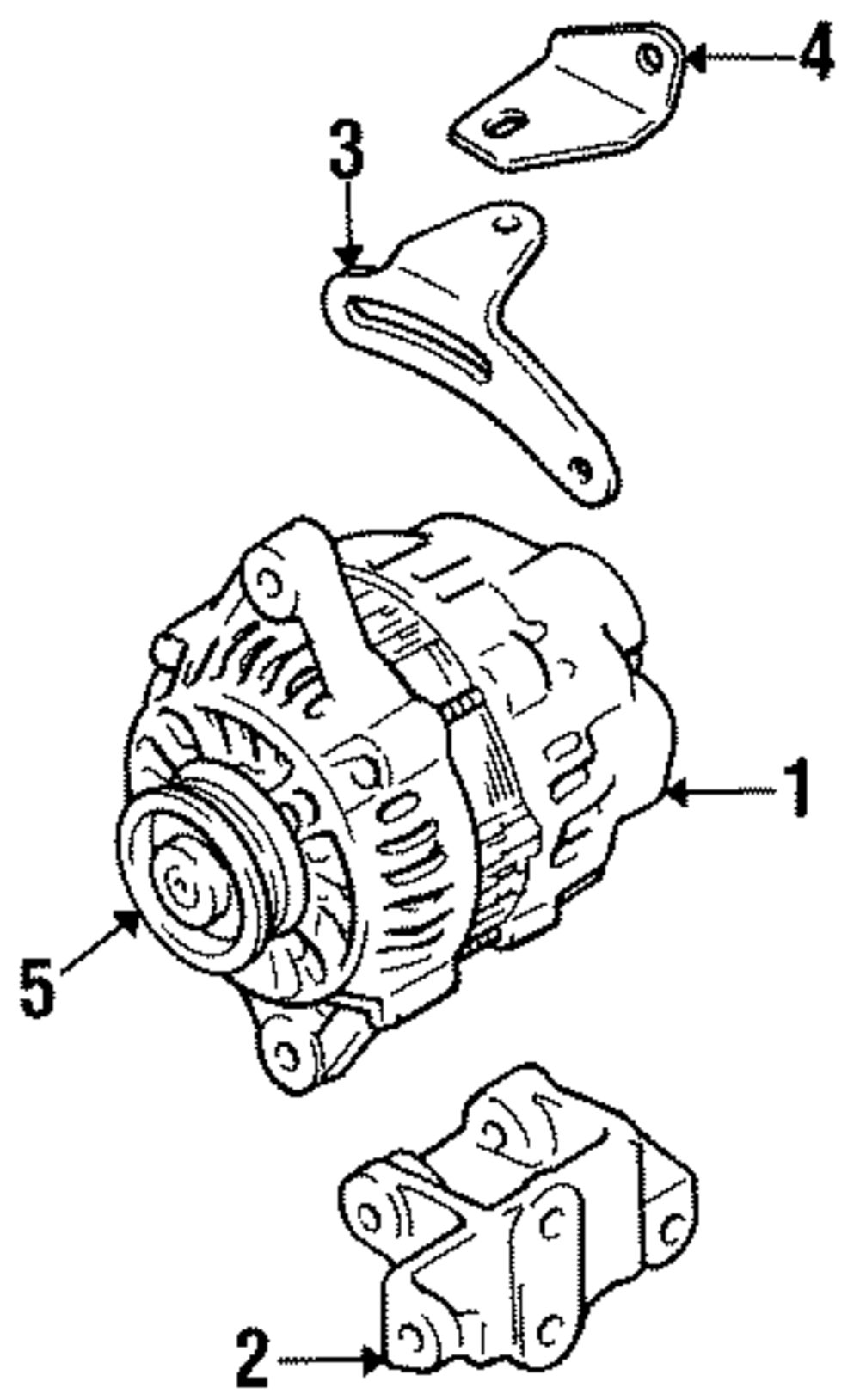 4
3
1
5
2