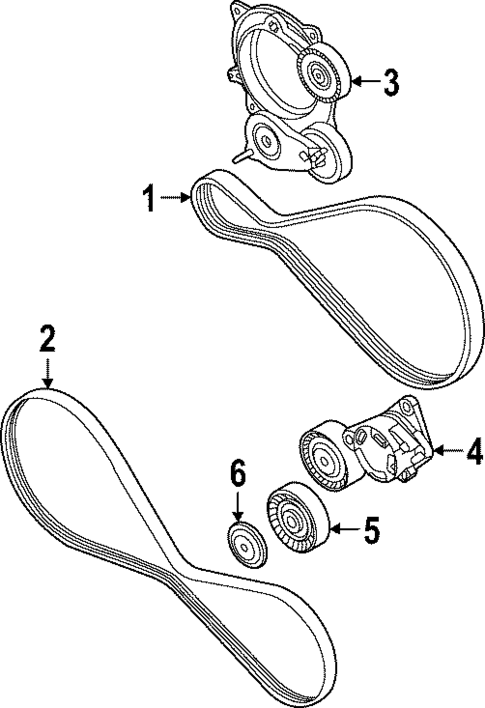 3
1
2
4
6
5