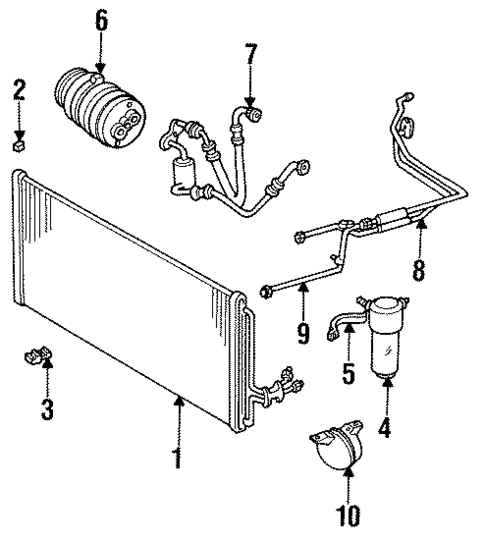 6
7
2
8
9
5
3
4
1
10