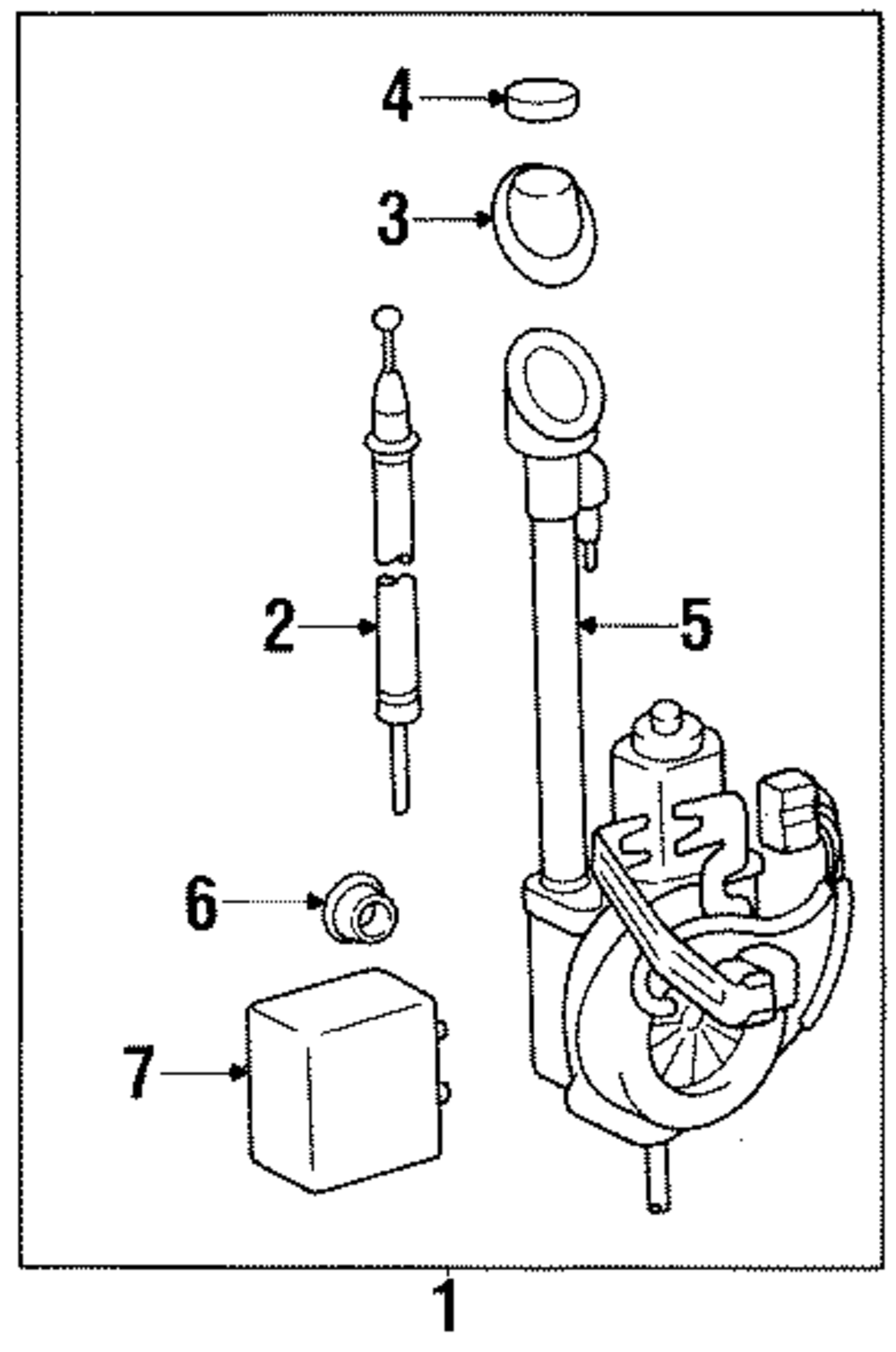 4
3
2
5
6
7
1